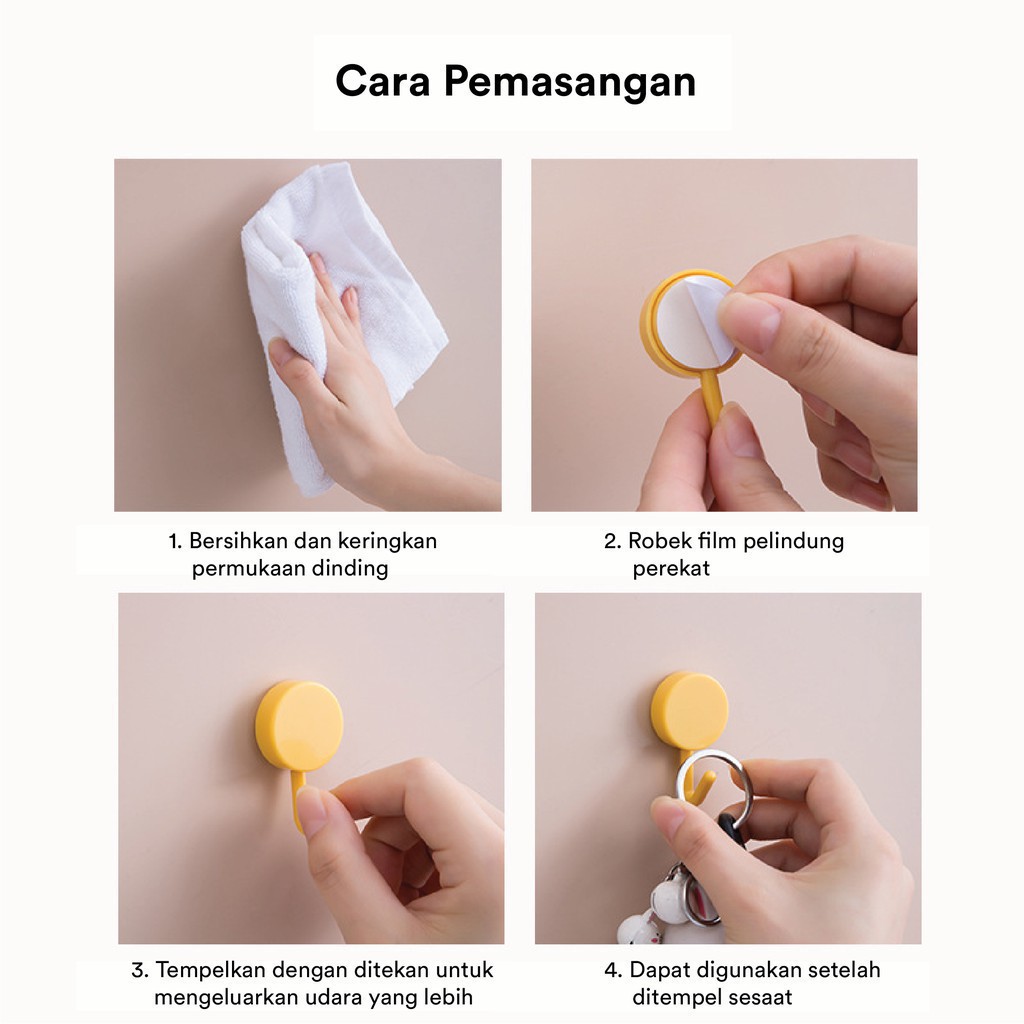 Cara Pemasangan

1. Bersihkan dan keringkan permukaan dinding

2. Robek film pelindung perekat

3. Tempelkan dengan ditekan untuk mengeluarkan udara yang lebih

4. Dapat digunakan setelah ditempel sesaat