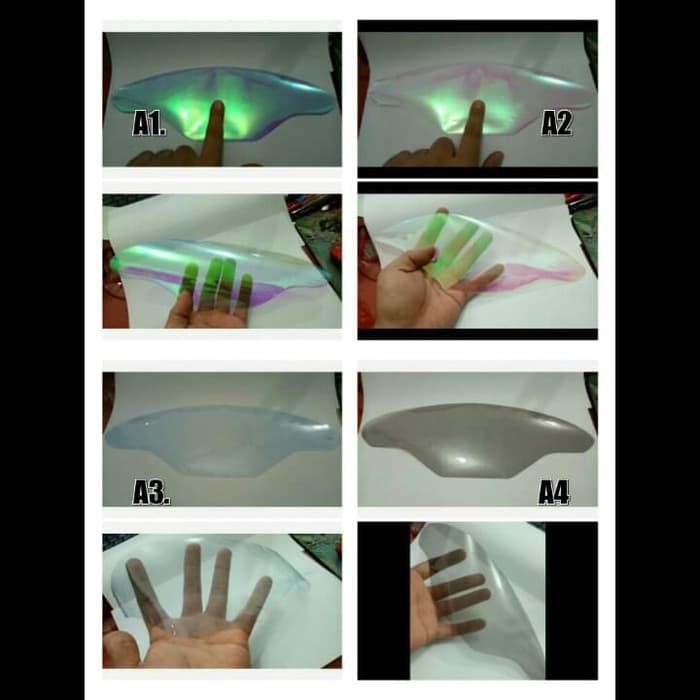 A1.

A2

A3.

A4