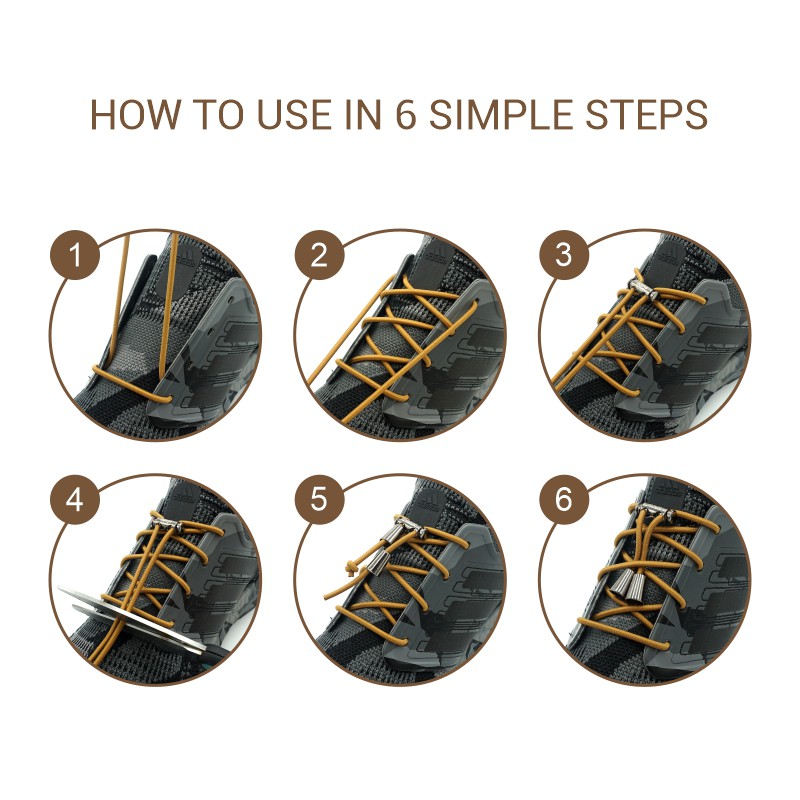 HOW TO USE IN 6 SIMPLE STEPS

1

2

3

4

5

6