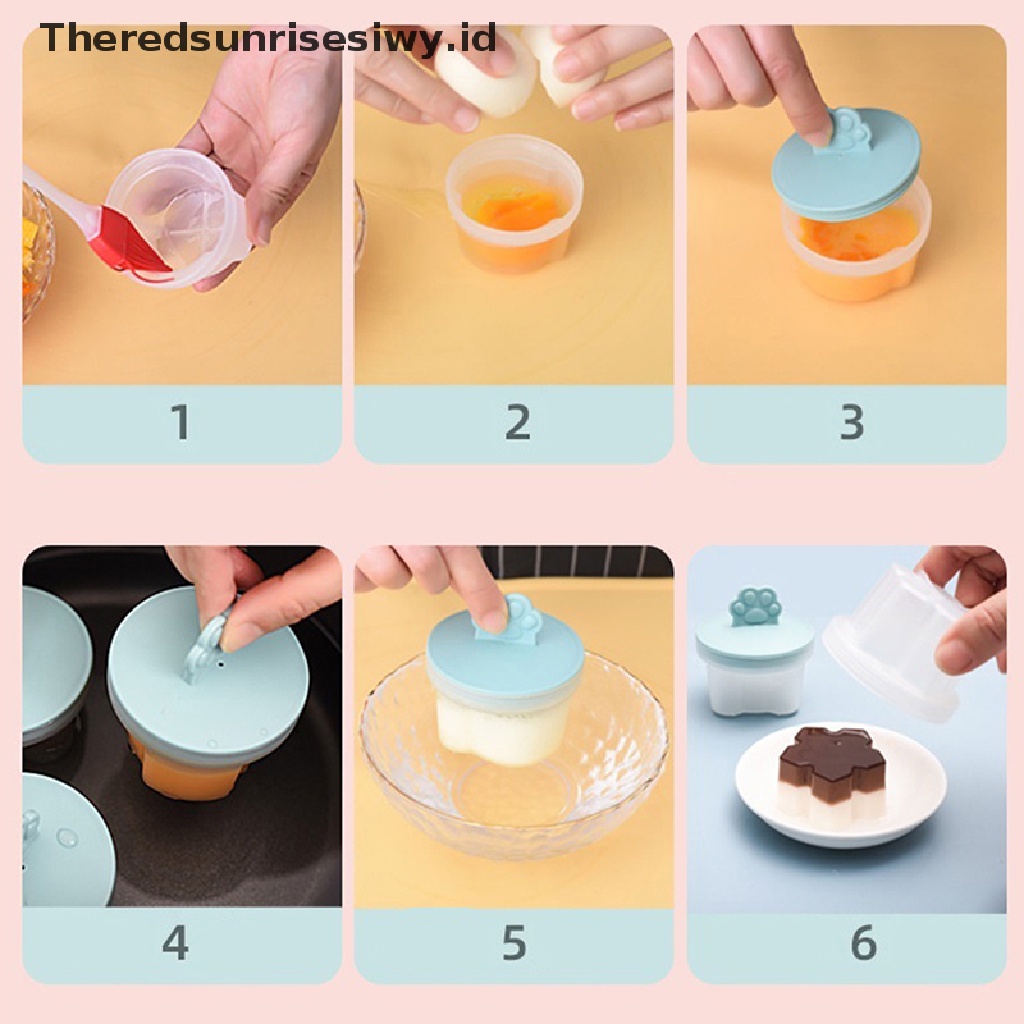 Theredsunrisesiwy.id

1

2

3

4

5

6