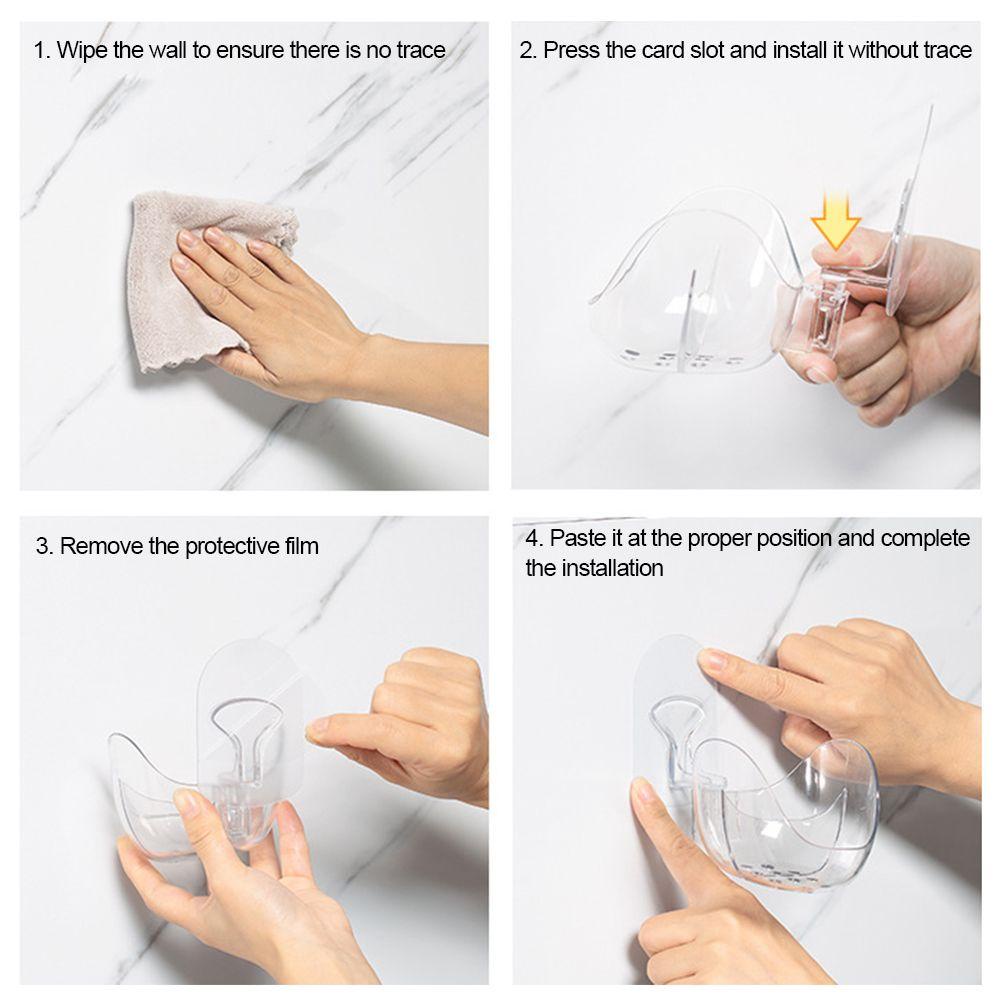 1. Wipe the wall to ensure there is no trace

2. Press the card slot and install it without trace

3. Remove the protective film

4. Paste it at the proper position and complete the installation