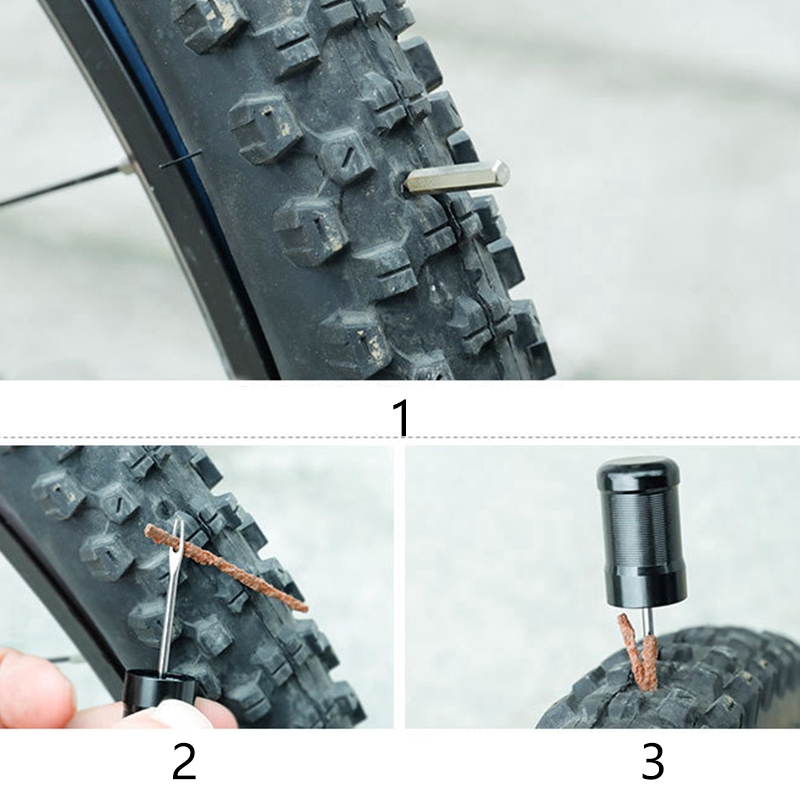 1

2

3