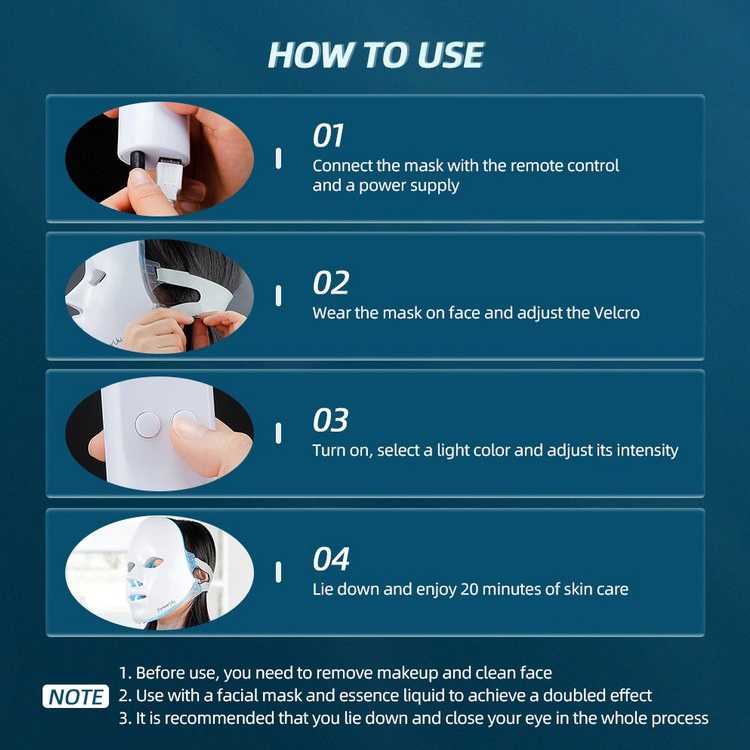 HOW TO USE

01
Connect the mask with the remote control and a power supply

02
Wear the mask on face and adjust the Velcro

03
Turn on, select a light color and adjust its intensity

04
Lie down and enjoy 20 minutes of skin care

NOTE
1. Before use, you need to remove makeup and clean face
2. Use with a facial mask and essence liquid to achieve a doubled effect
3. It is recommended that you lie down and close your eye in the whole process