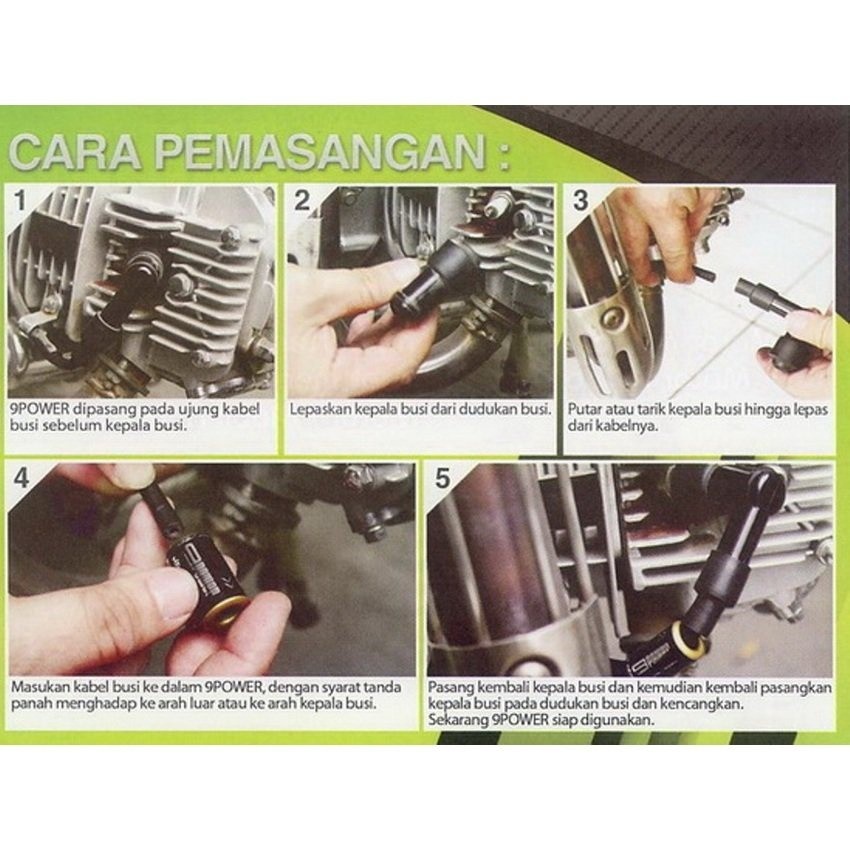 CARA PEMASANGAN :

1

9POWER dipasang pada ujung kabel busi sebelum kepala busi.

2

Lepaskan kepala busi dari dudukan busi.

3

Putar atau tarik kepala busi hingga lepas dari kabelnya.

4

Masukan kabel busi ke dalam 9POWER, dengan syarat tanda panah menghadap ke arah luar atau ke arah kepala busi.

5

Pasang kembali kepala busi dan kemudian kembali pasangkan kepala busi pada dudukan busi dan kencangkan. Sekarang 9POWER siap digunakan.