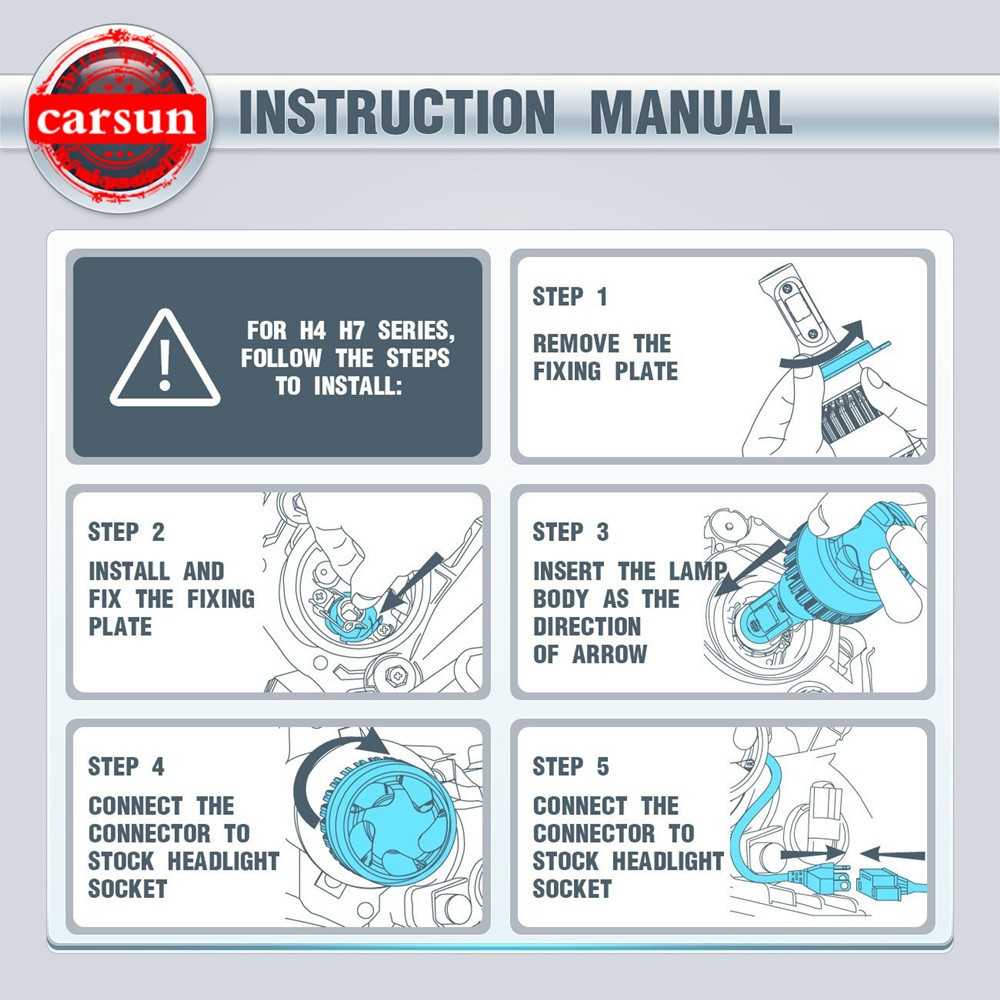 carsun

INSTRUCTION MANUAL

FOR H4 H7 SERIES, FOLLOW THE STEPS TO INSTALL:

STEP 1

REMOVE THE FIXING PLATE

STEP 2

INSTALL AND FIX THE FIXING PLATE

STEP 3

INSERT THE LAMP BODY AS THE DIRECTION OF ARROW

STEP 4

CONNECT THE CONNECTOR TO STOCK HEADLIGHT SOCKET

STEP 5

CONNECT THE CONNECTOR TO STOCK HEADLIGHT SOCKET