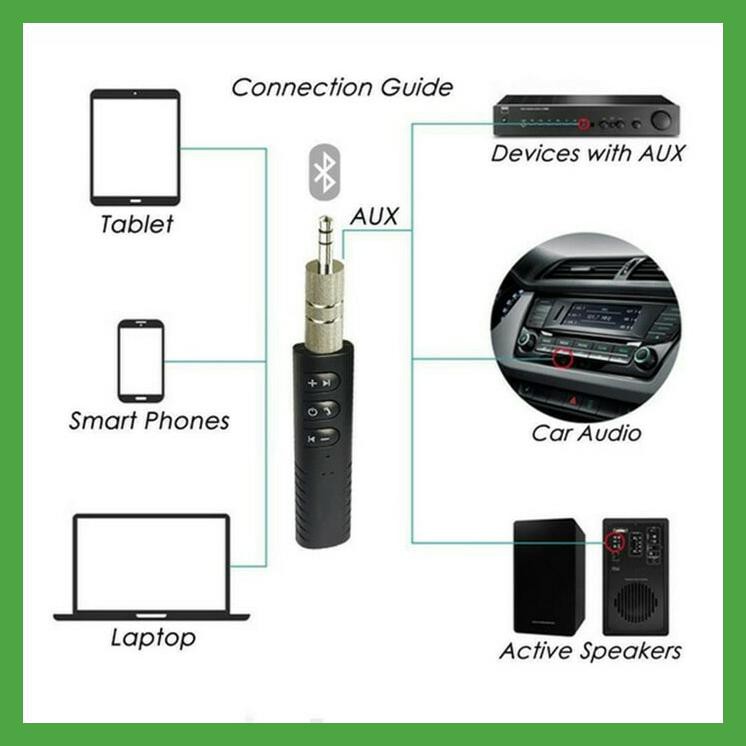 Connection Guide

Tablet

Smart Phones

Laptop

AUX

Devices with AUX

Car Audio

Active Speakers