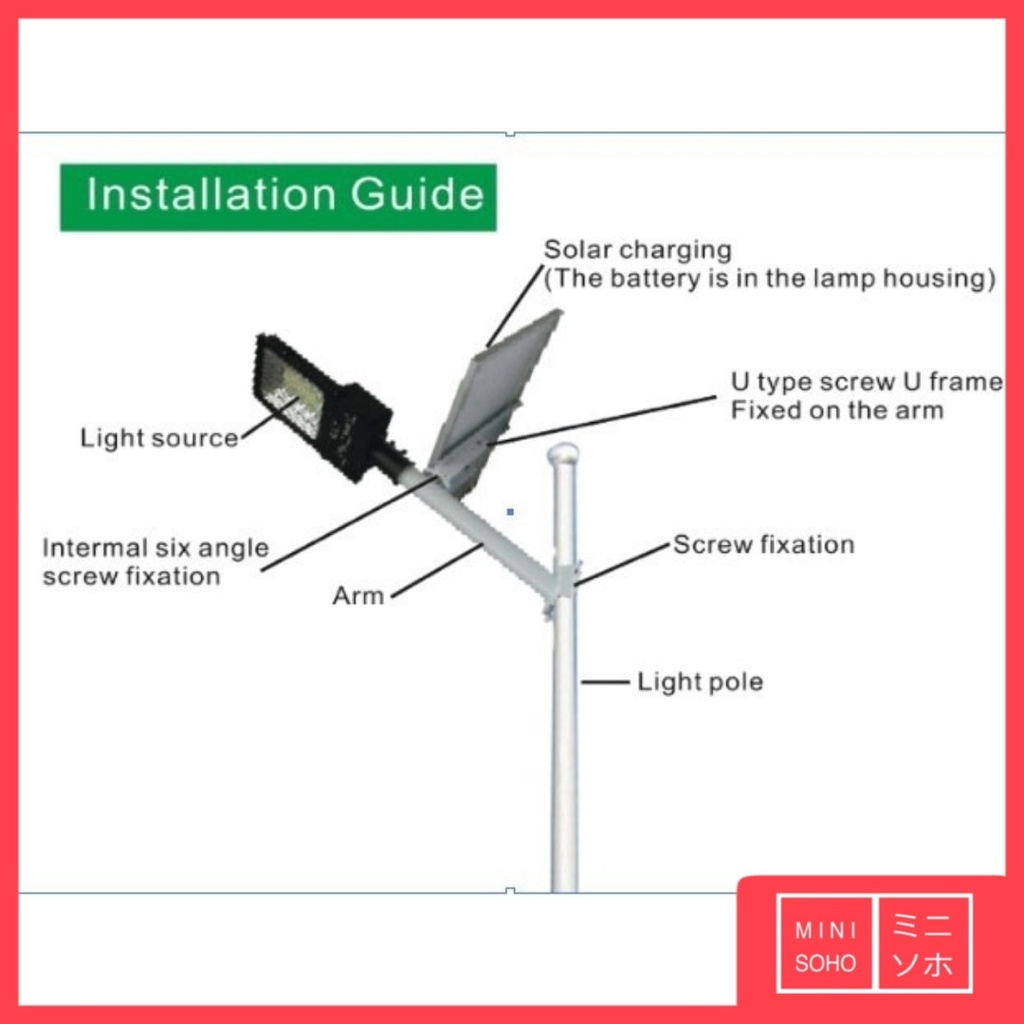 Installation Guide

Solar charging
(The battery is in the lamp housing)

U type screw U frame
Fixed on the arm

Light source

Intermal six angle
screw fixation

Arm

Screw fixation

Light pole

MINI
SOHO

ミニ
ソホ