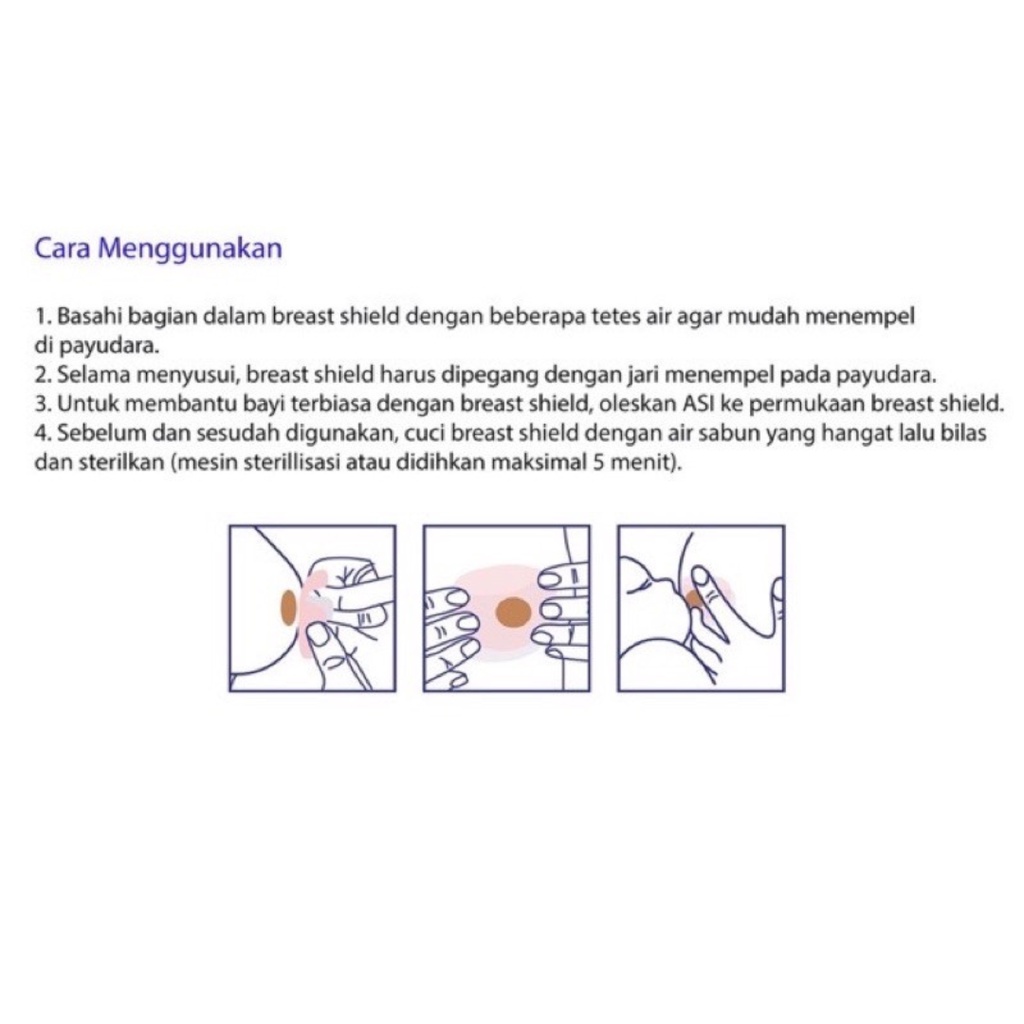 Cara Menggunakan

1. Basahi bagian dalam breast shield dengan beberapa tetes air agar mudah menempel di payudara.
2. Selama menyusui, breast shield harus dipegang dengan jari menempel pada payudara.
3. Untuk membantu bayi terbiasa dengan breast shield, oleskan ASI ke permukaan breast shield.
4. Sebelum dan sesudah digunakan, cuci breast shield dengan air sabun yang hangat lalu bilas dan sterilkan (mesin sterillisasi atau didihkan maksimal 5 menit).