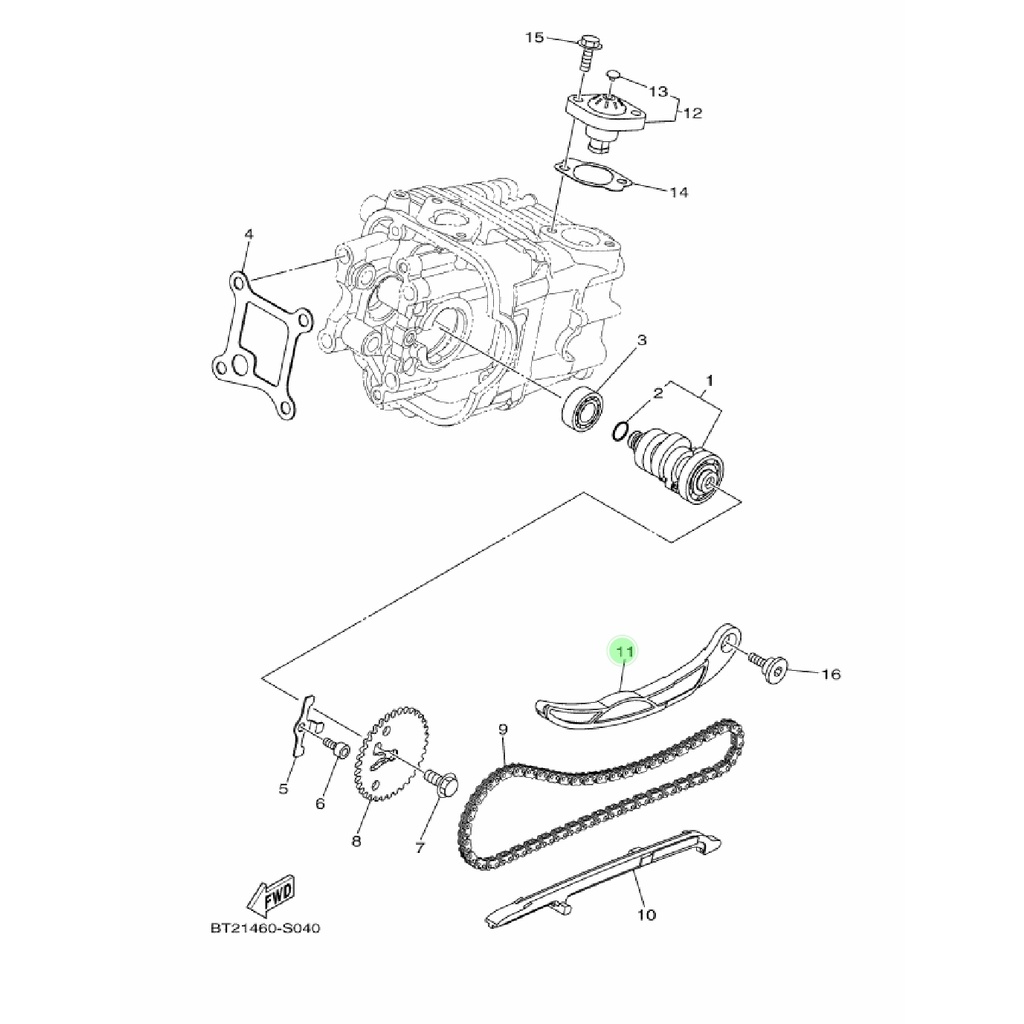 15
13
12
14
4
3
2
1
11
16
9
5
6
8
7
10
FWD
BT21460-S040