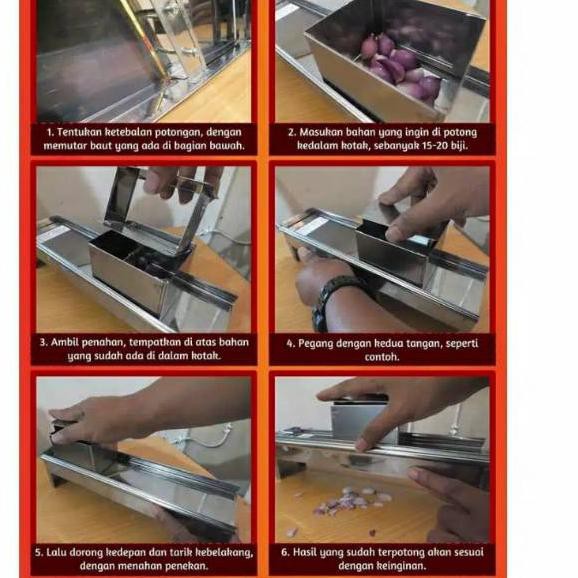 1. Tentukan ketebalan potongan, dengan memutar baut yang ada di bagian bawah.

2. Masukan bahan yang ingin di potong kedalam kotak, sebanyak 15-20 biji.

3. Ambil penahan, tempatkan di atas bahan yang sudah ada di dalam kotak.

4. Pegang dengan kedua tangan, seperti contoh.

5. Lalu dorong kedepan dan tarik kebelakang, dengan menahan penekan.

6. Hasil yang sudah terpotong akan sesuai dengan keinginan.