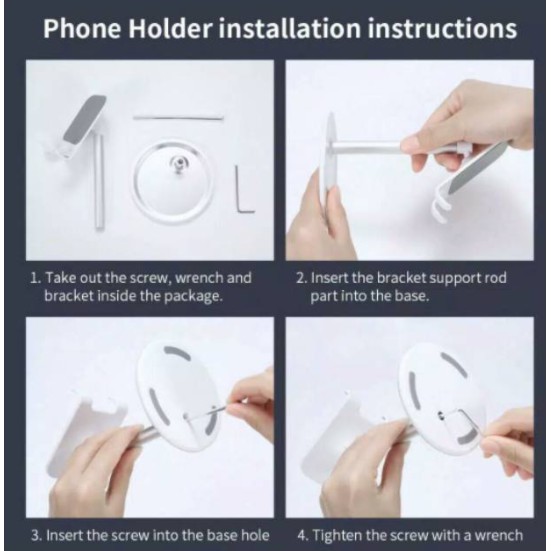 Phone Holder installation instructions

1. Take out the screw, wrench and bracket inside the package.

2. Insert the bracket support rod part into the base.

3. Insert the screw into the base hole

4. Tighten the screw with a wrench