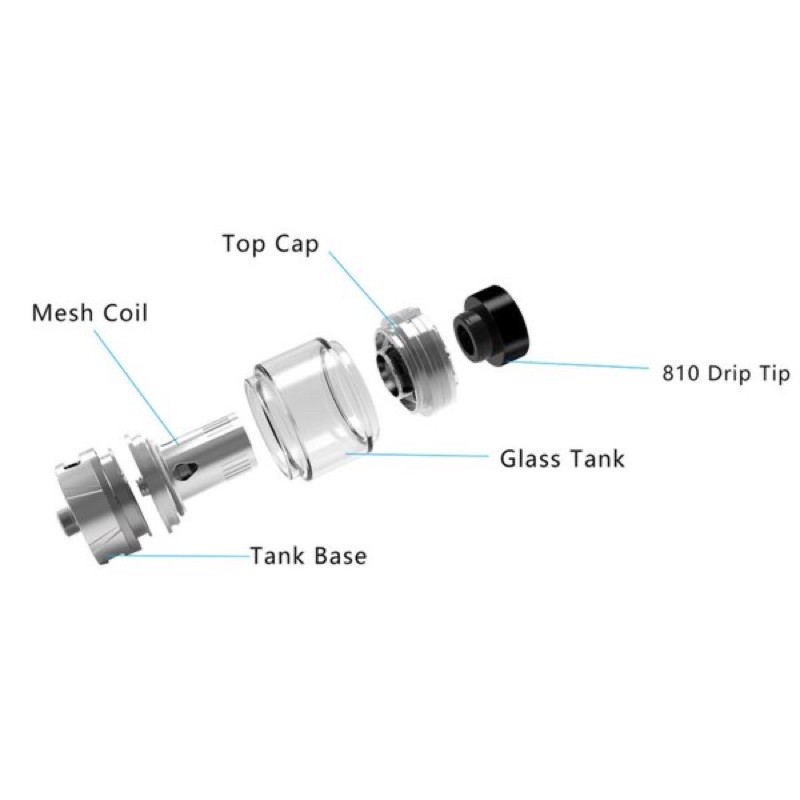 Top Cap

Mesh Coil

810 Drip Tip

Glass Tank

Tank Base