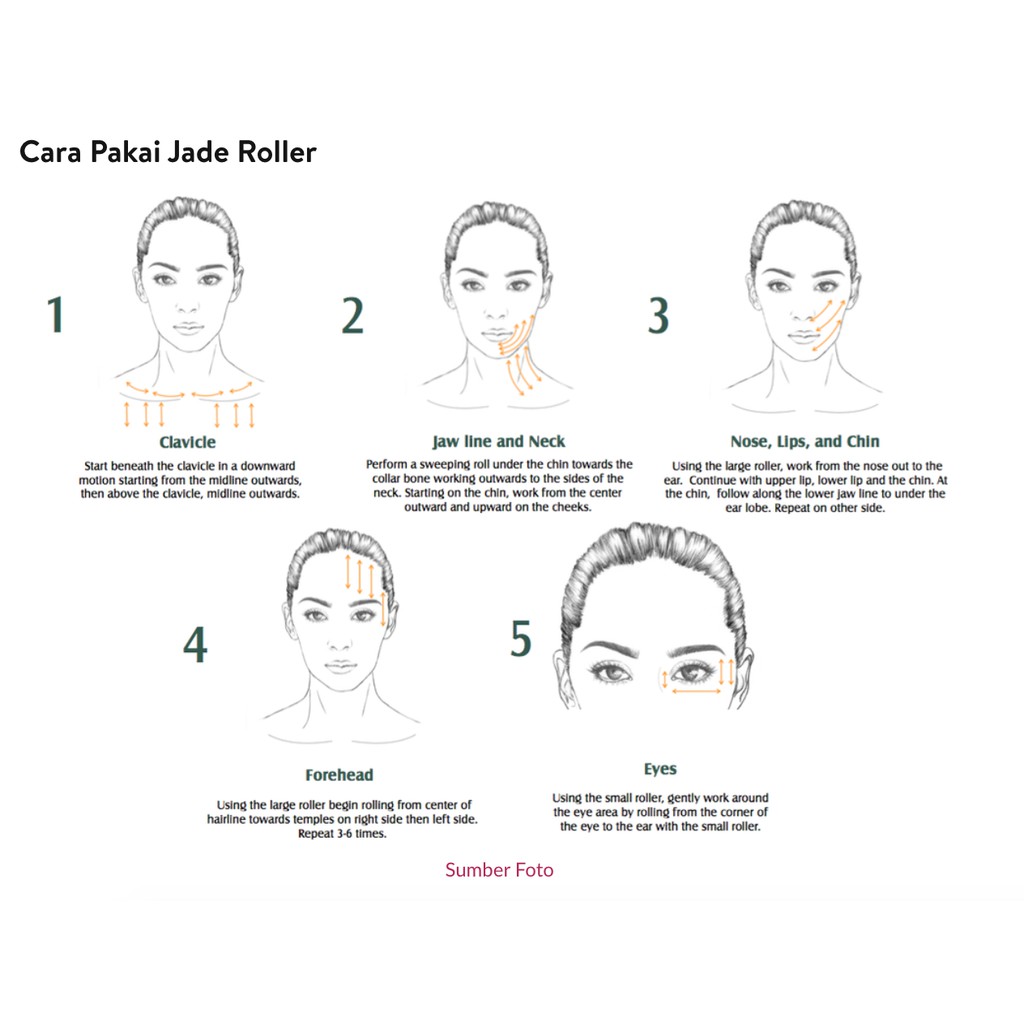 Cara Pakai Jade Roller

1

Clavicle

Start beneath the clavicle in a downward motion starting from the midline outwards, then above the clavicle, midline outwards.

2

Jaw line and Neck

Perform a sweeping roll under the chin towards the collar bone working outwards to the sides of the neck. Starting on the chin, work from the center outward and upward on the cheeks.

3

Nose, Lips, and Chin

Using the large roller, work from the nose out to the ear. Continue with upper lip, lower lip and the chin. At the chin, follow along the lower jaw line to under the ear lobe. Repeat on other side.

4

Forehead

Using the large roller begin rolling from center of hairline towards temples on right side then left side. Repeat 3-6 times.

5

Eyes

Using the small roller, gently work around the eye area by rolling from the corner of the eye to the ear with the small roller.

Sumber Foto