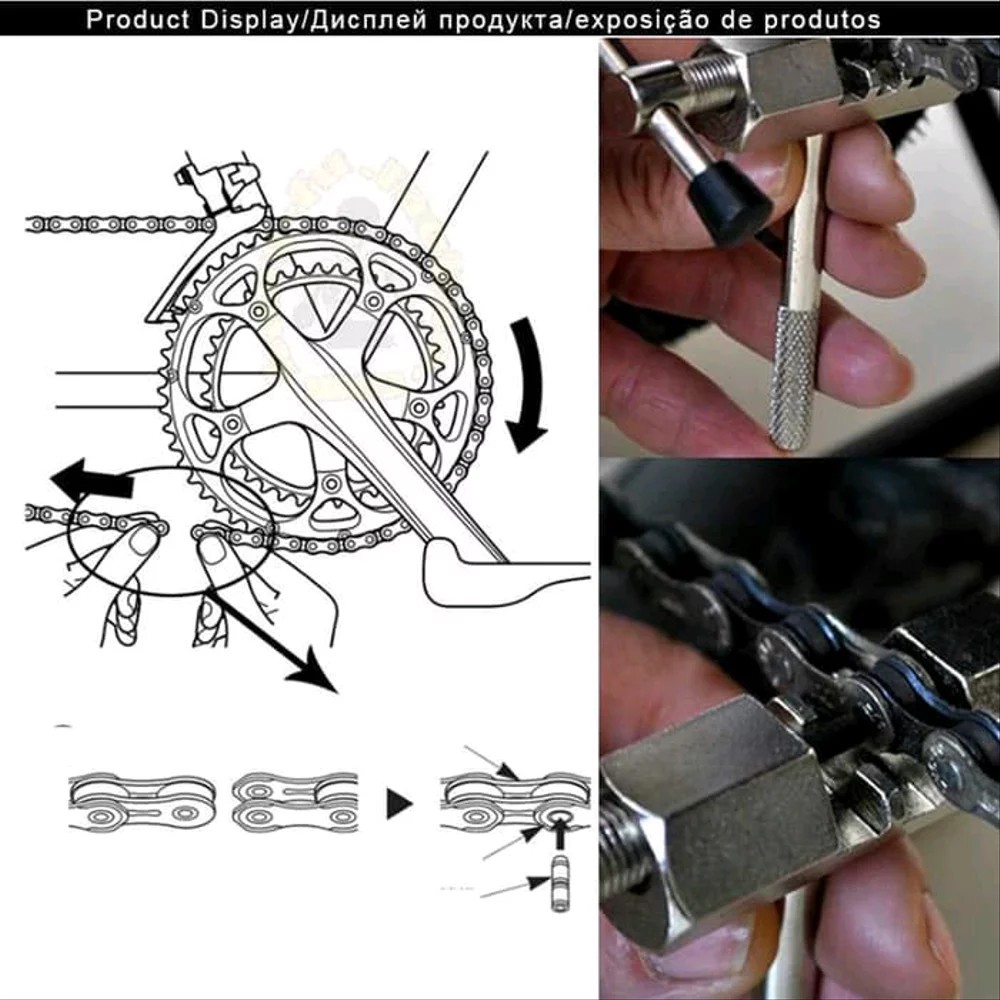 Product Display/Дисплей продукта/exposição de produtos