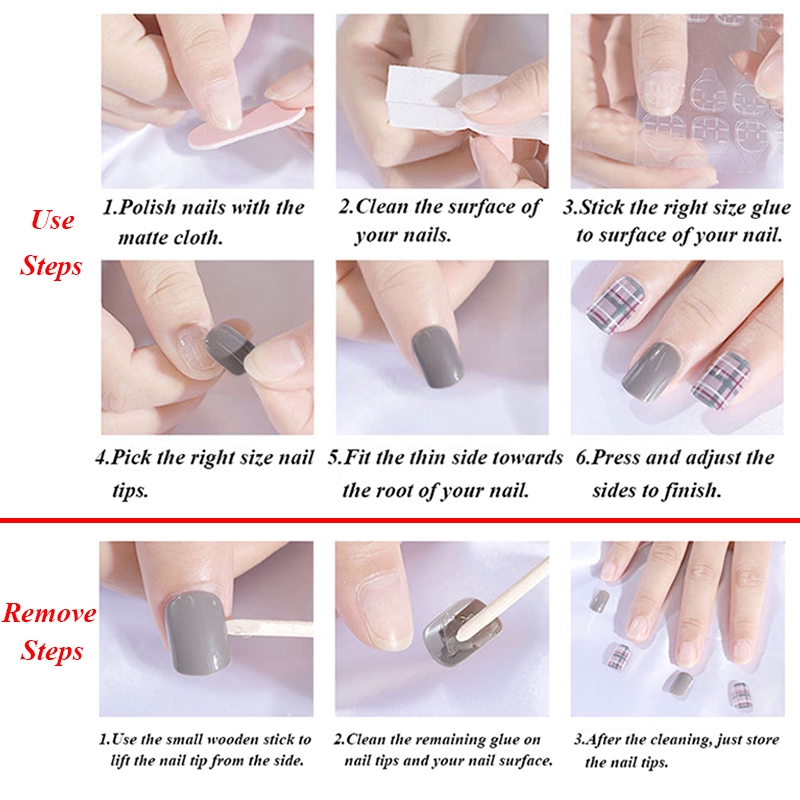 Use Steps

1.Polish nails with the matte cloth.

2.Clean the surface of your nails.

3.Stick the right size glue to surface of your nail.

4.Pick the right size nail tips.

5.Fit the thin side towards the root of your nail.

6.Press and adjust the sides to finish.

Remove Steps

1.Use the small wooden stick to lift the nail tip from the side.

2.Clean the remaining glue on nail tips and your nail surface.

3.After the cleaning, just store the nail tips.