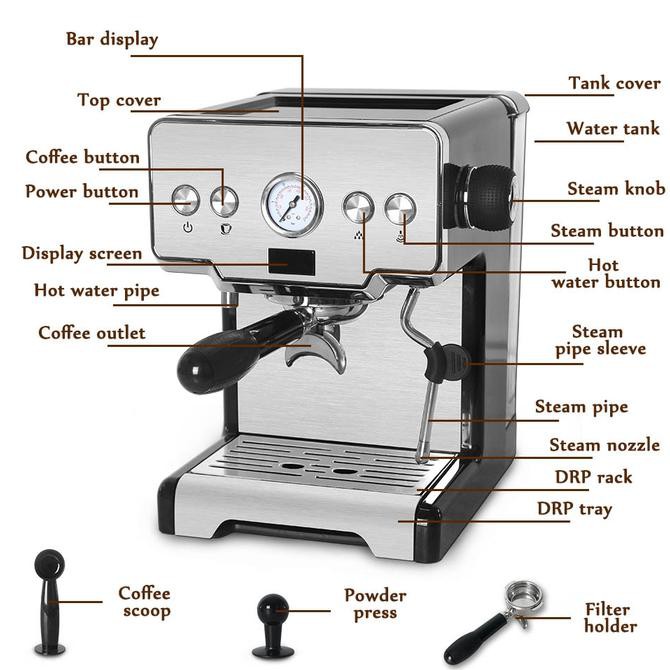 Bar display
Top cover
Coffee button
Power button
Display screen
Hot water pipe
Coffee outlet
Tank cover
Water tank
Steam knob
Steam button
Hot water button
Steam pipe sleeve
Steam pipe
Steam nozzle
DRP rack
DRP tray
Coffee scoop
Powder press
Filter holder