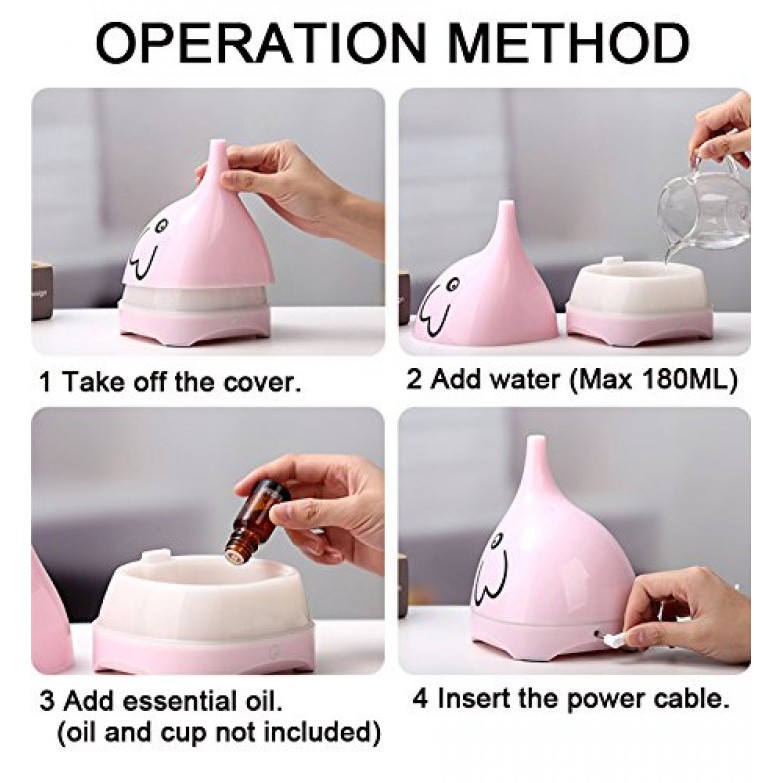 OPERATION METHOD

1 Take off the cover.

2 Add water (Max 180ML)

3 Add essential oil.
(oil and cup not included)

4 Insert the power cable.