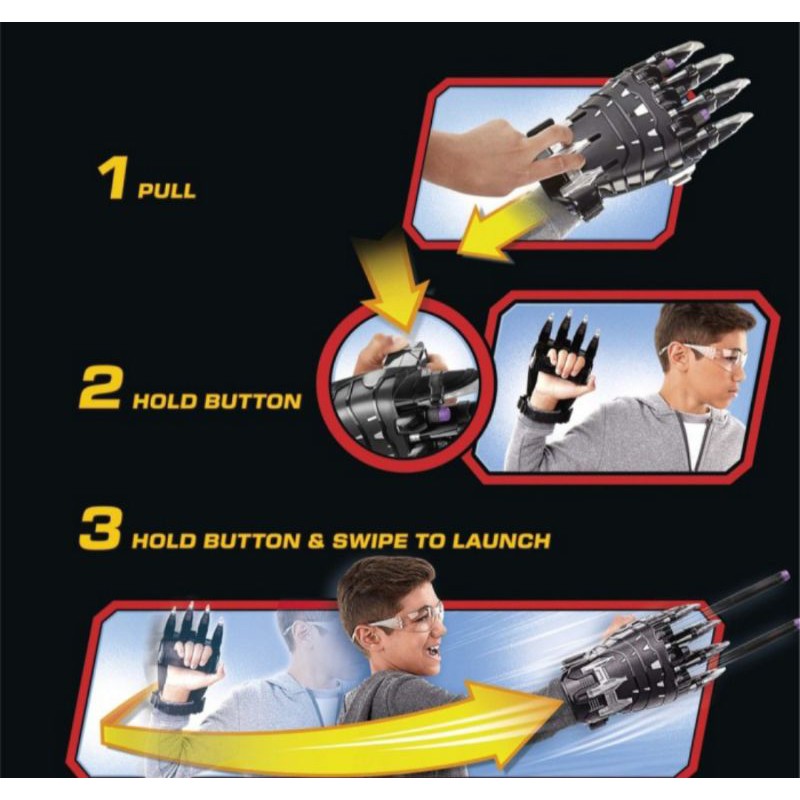 1 PULL

2 HOLD BUTTON

3 HOLD BUTTON & SWIPE TO LAUNCH