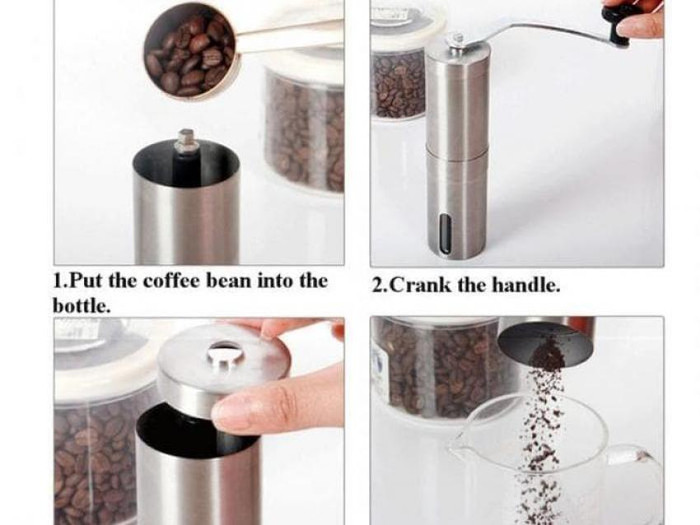 1.Put the coffee bean into the bottle.

2.Crank the handle.