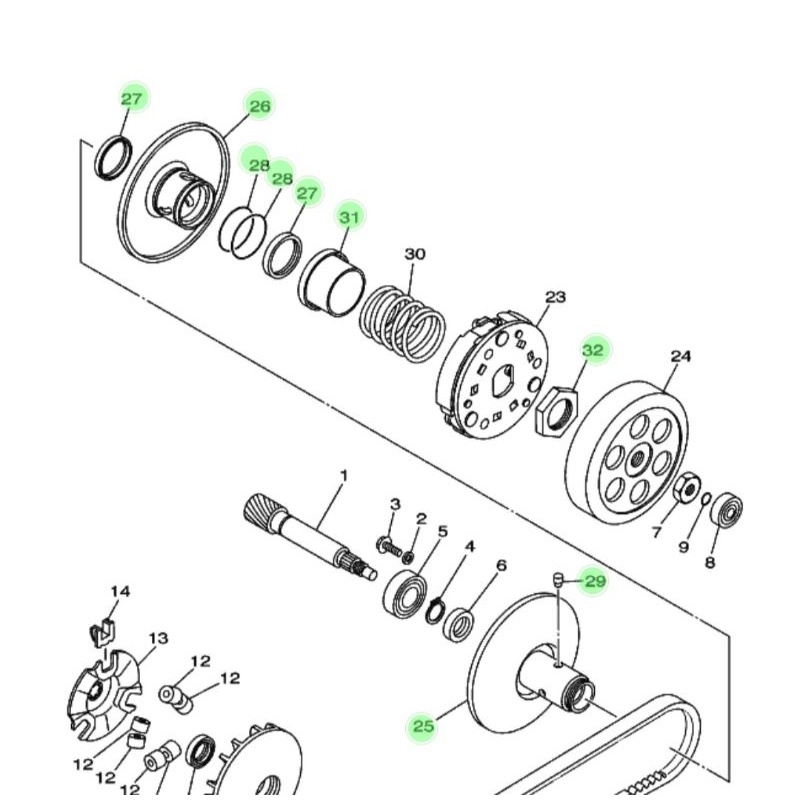 27
26
28
28
27
31
30
23
32
24
1
3
2
5
4
6
7
9
8
29
14
13
12
12
12
12
12
25