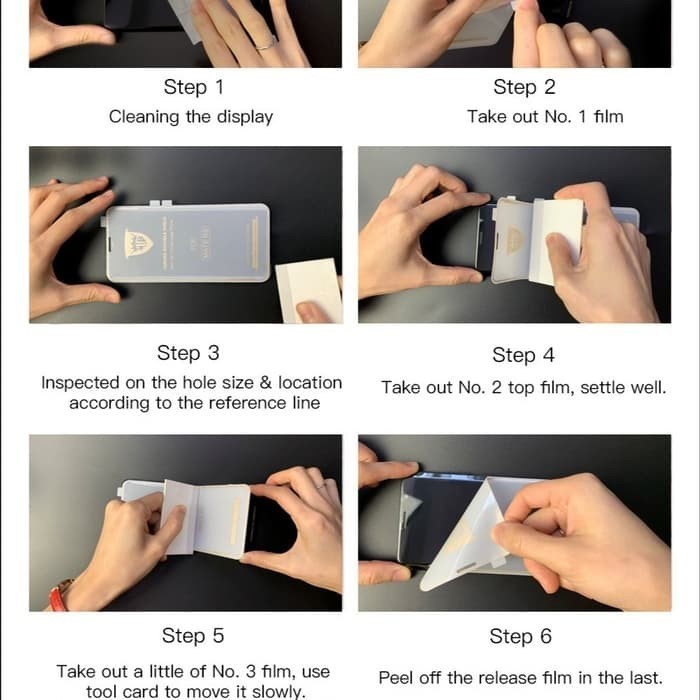 Step 1
Cleaning the display

Step 2
Take out No. 1 film

Step 3
Inspected on the hole size & location according to the reference line

Step 4
Take out No. 2 top film, settle well.

Step 5
Take out a little of No. 3 film, use tool card to move it slowly.

Step 6
Peel off the release film in the last.