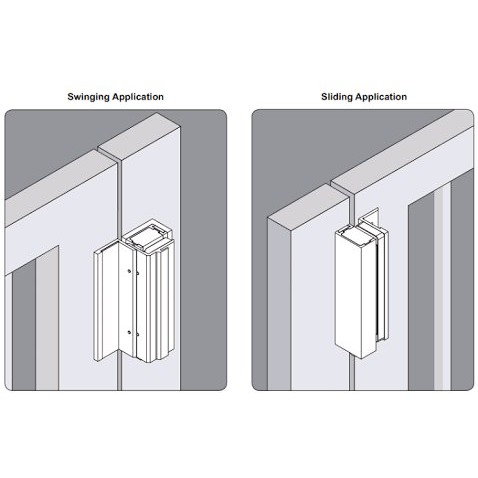 Swinging Application

Sliding Application