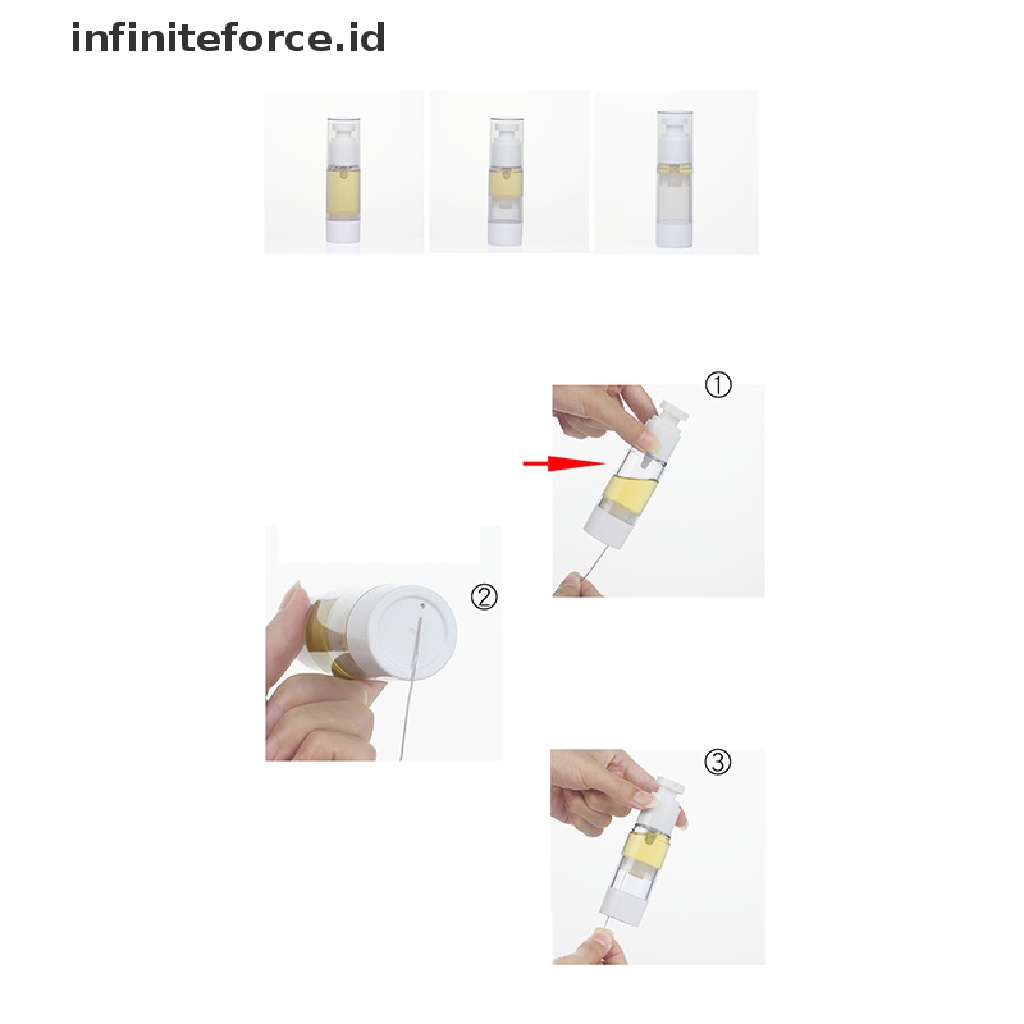 infiniteforce.id

①

②

③