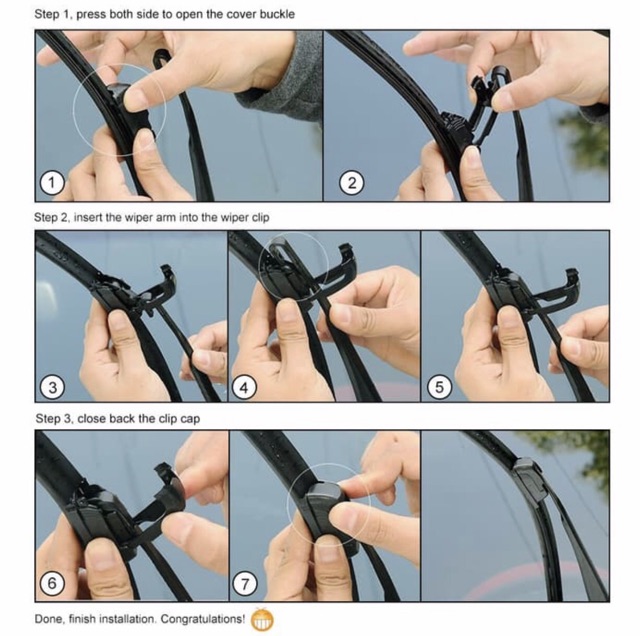 Step 1, press both side to open the cover buckle

1

2

Step 2, insert the wiper arm into the wiper clip

3

4

5

Step 3, close back the clip cap

6

7

Done, finish installation. Congratulations!