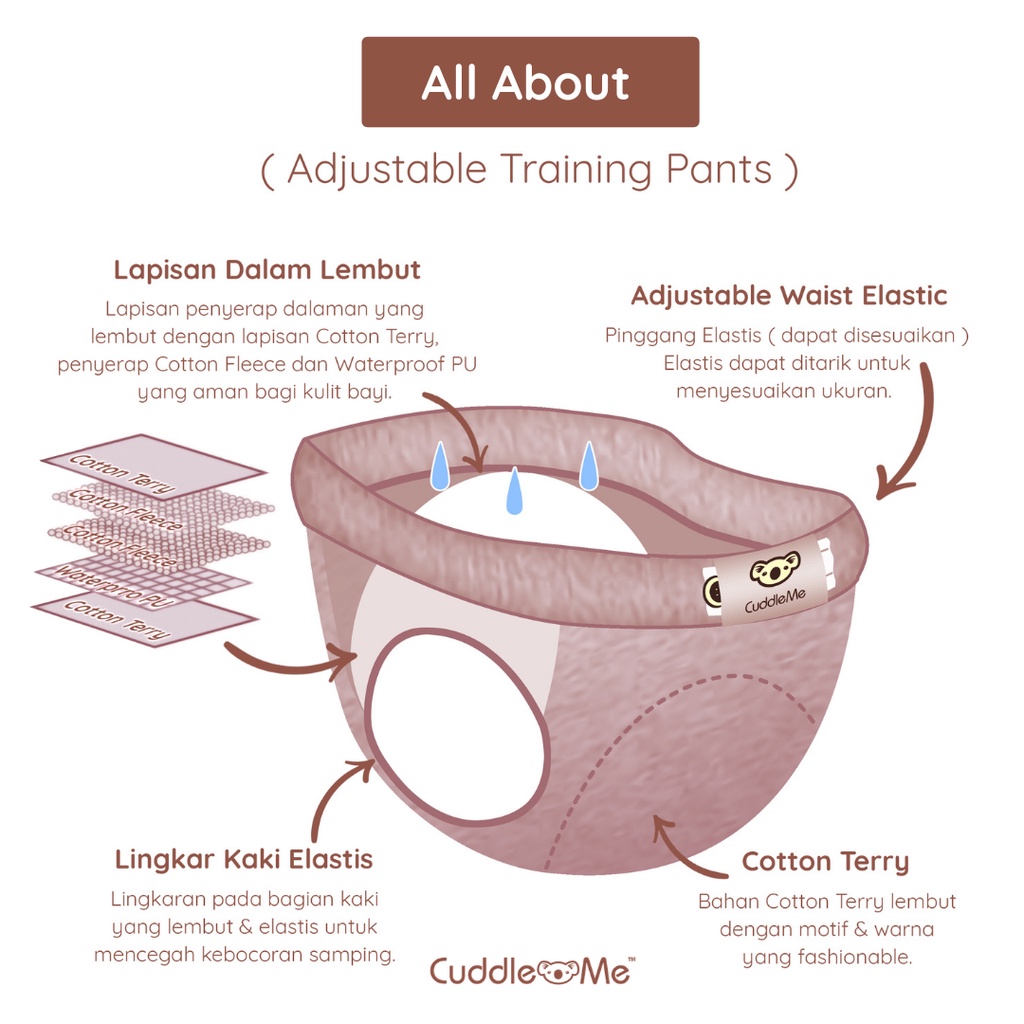 All About

( Adjustable Training Pants )

Lapisan Dalam Lembut

Lapisan penyerap dalaman yang lembut dengan lapisan Cotton Terry, penyerap Cotton Fleece dan Waterproof PU yang aman bagi kulit bayi.

Adjustable Waist Elastic

Pinggang Elastis ( dapat disesuaikan ) Elastis dapat ditarik untuk menyesuaikan ukuran.

Cotton Terry
Cotton Fleece
Cotton Fleece
Waterproof PU
Cotton Terry

CuddleMe

Lingkar Kaki Elastis

Lingkaran pada bagian kaki yang lembut & elastis untuk mencegah kebocoran samping.

Cotton Terry

Bahan Cotton Terry lembut dengan motif & warna yang fashionable.

CuddleMe™