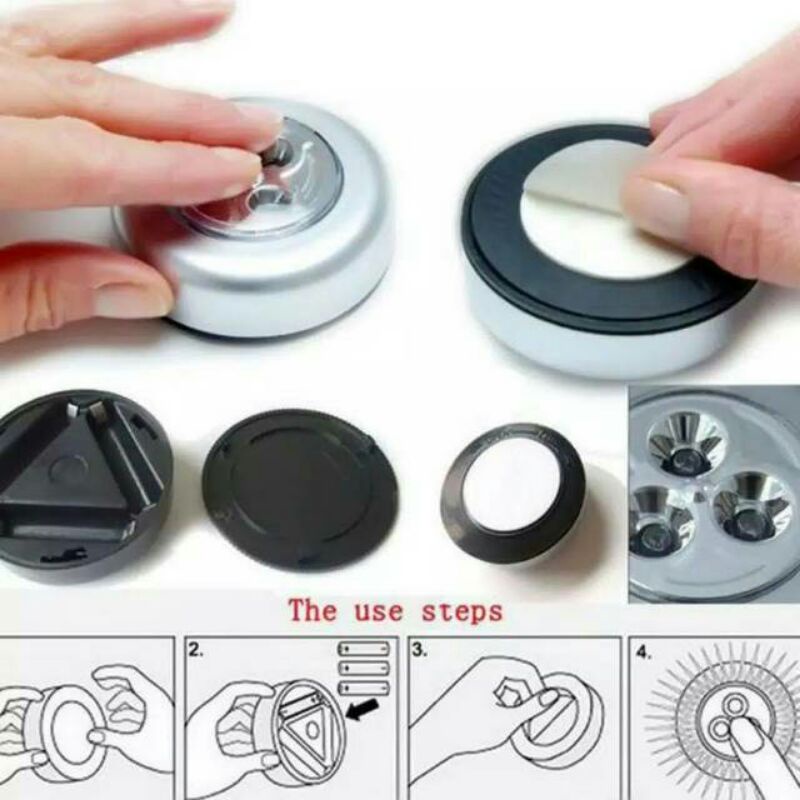 The use steps

2.

3.

4.