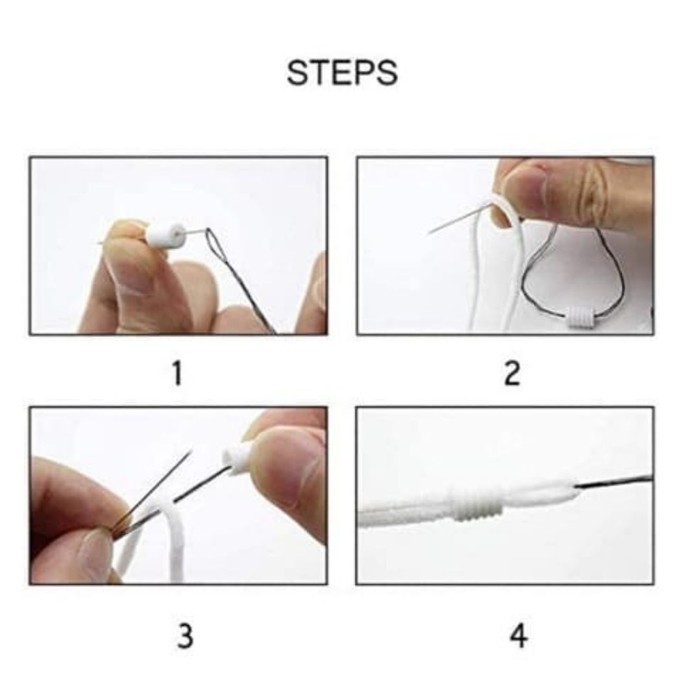 STEPS

1

2

3

4