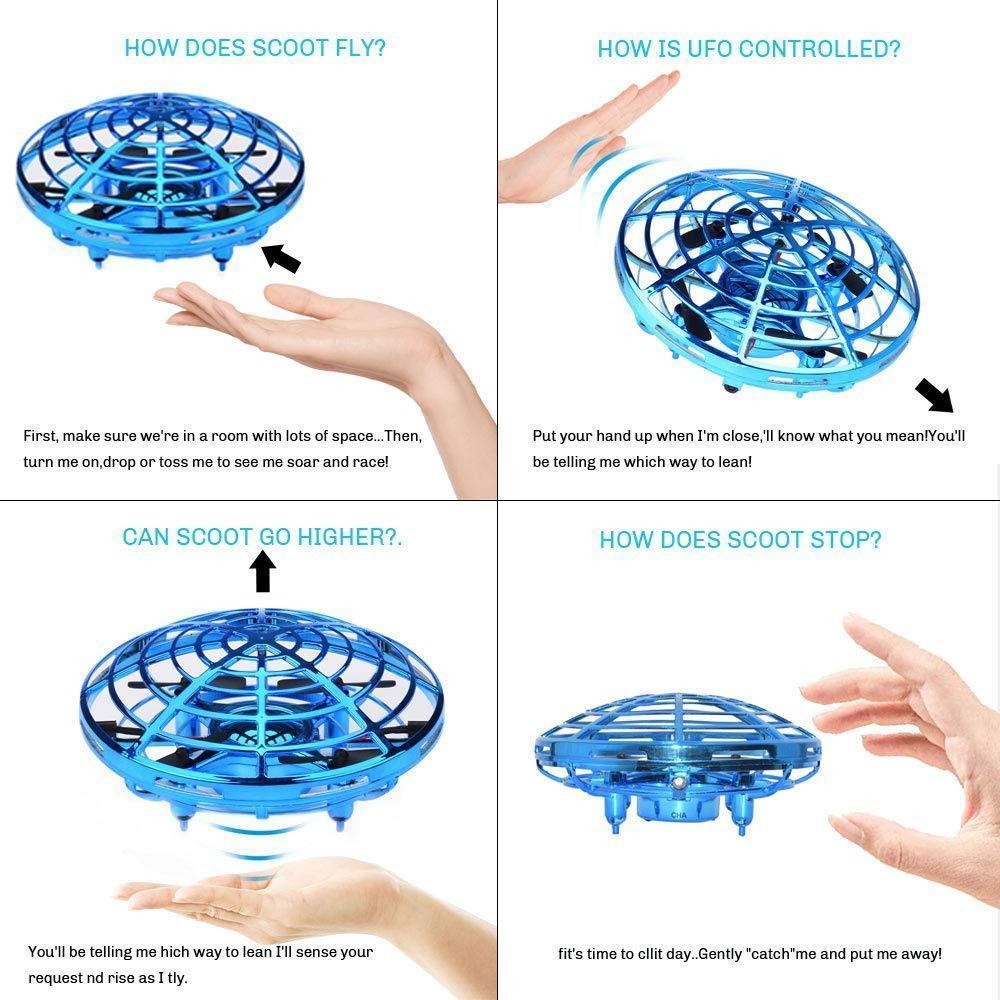 HOW DOES SCOOT FLY?

First, make sure we're in a room with lots of space...Then, turn me on,drop or toss me to see me soar and race!

HOW IS UFO CONTROLLED?

Put your hand up when I'm close,'ll know what you mean!You'll be telling me which way to lean!

CAN SCOOT GO HIGHER?.

You'll be telling me hich way to lean I'll sense your request nd rise as I tly.

HOW DOES SCOOT STOP?

CHA

fit's time to cllit day..Gently "catch"me and put me away!