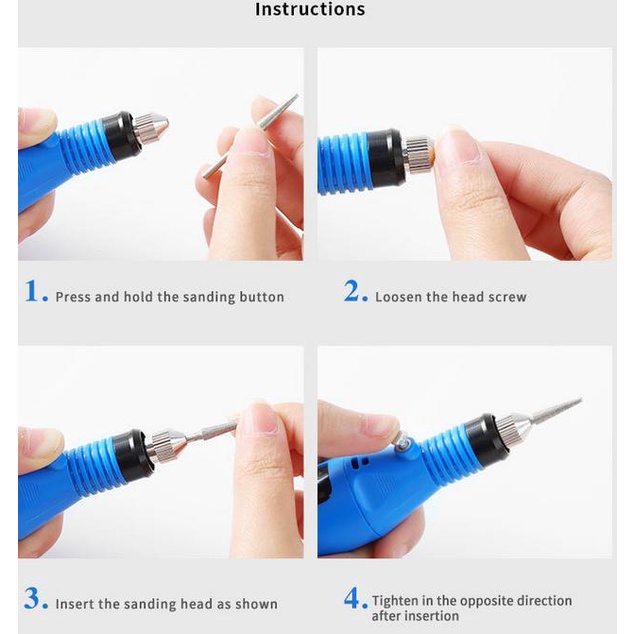 Instructions

1. Press and hold the sanding button

2. Loosen the head screw

3. Insert the sanding head as shown

4. Tighten in the opposite direction after insertion