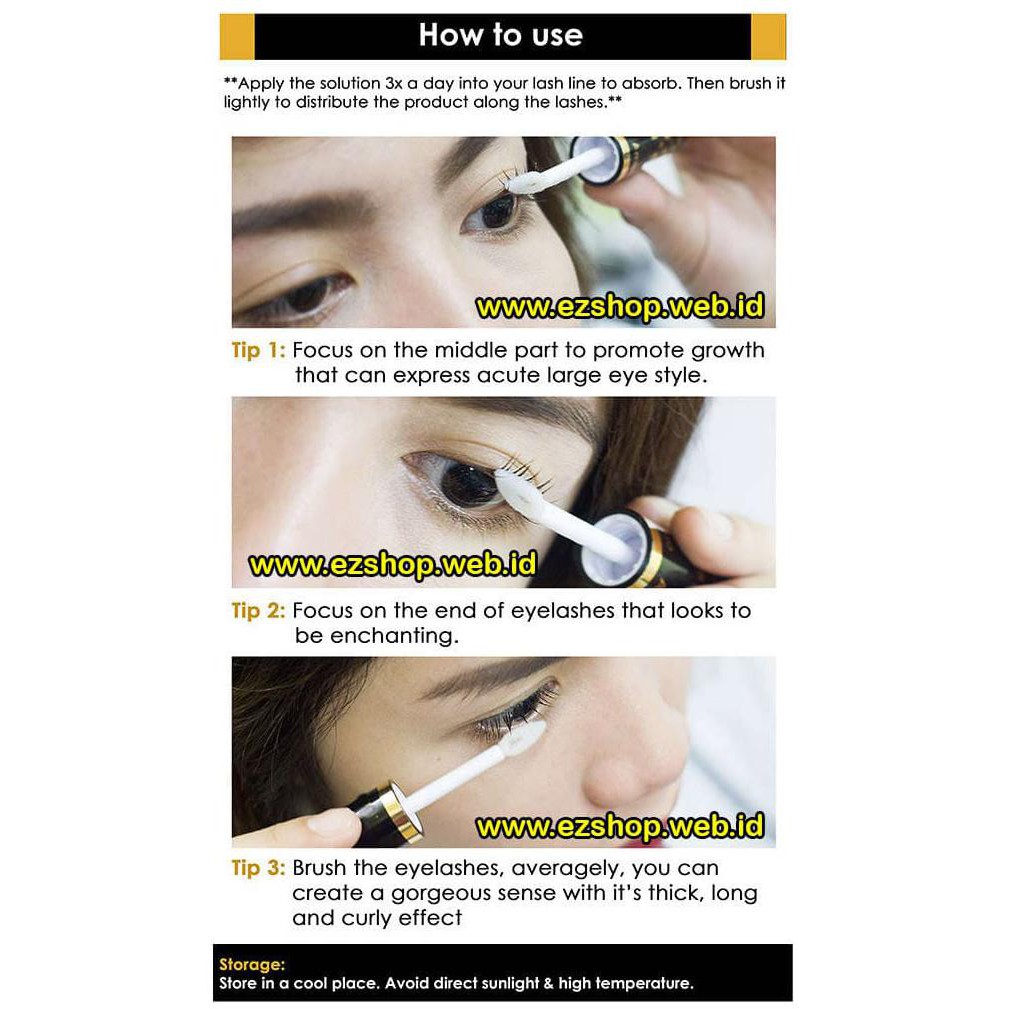 How to use

**Apply the solution 3x a day into your lash line to absorb. Then brush it lightly to distribute the product along the lashes.**

www.ezshop.web.id

Tip 1: Focus on the middle part to promote growth that can express acute large eye style.

www.ezshop.web.id

Tip 2: Focus on the end of eyelashes that looks to be enchanting.

www.ezshop.web.id

Tip 3: Brush the eyelashes, averagely, you can create a gorgeous sense with it's thick, long and curly effect

Storage:
Store in a cool place. Avoid direct sunlight & high temperature.