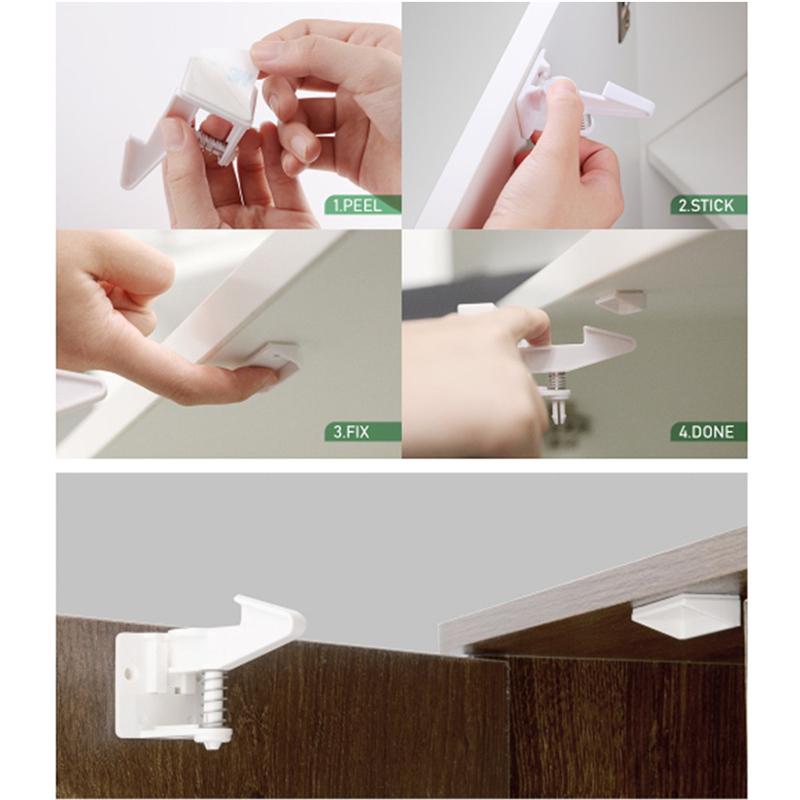 1.PEEL

2.STICK

3.FIX

4.DONE