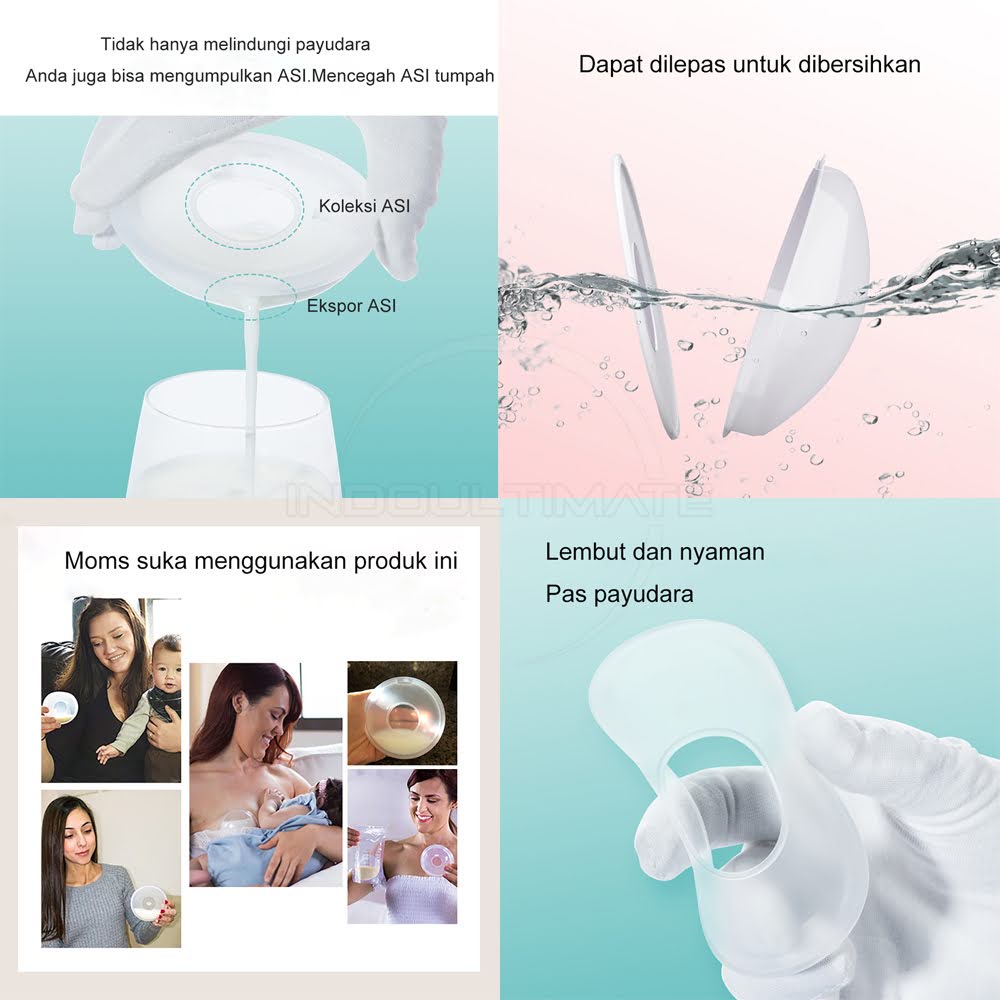 Tidak hanya melindungi payudara
Anda juga bisa mengumpulkan ASI.Mencegah ASI tumpah

Koleksi ASI

Ekspor ASI

Dapat dilepas untuk dibersihkan

INDOULTIMATE

Moms suka menggunakan produk ini

Lembut dan nyaman
Pas payudara