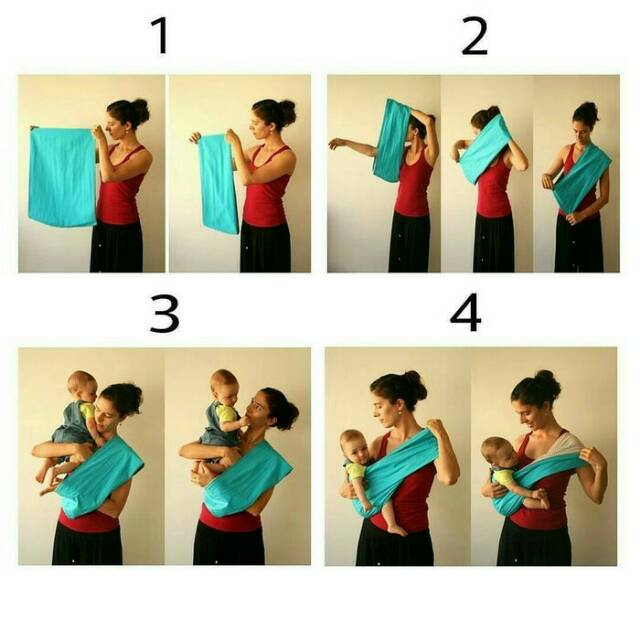 1

2

3

4