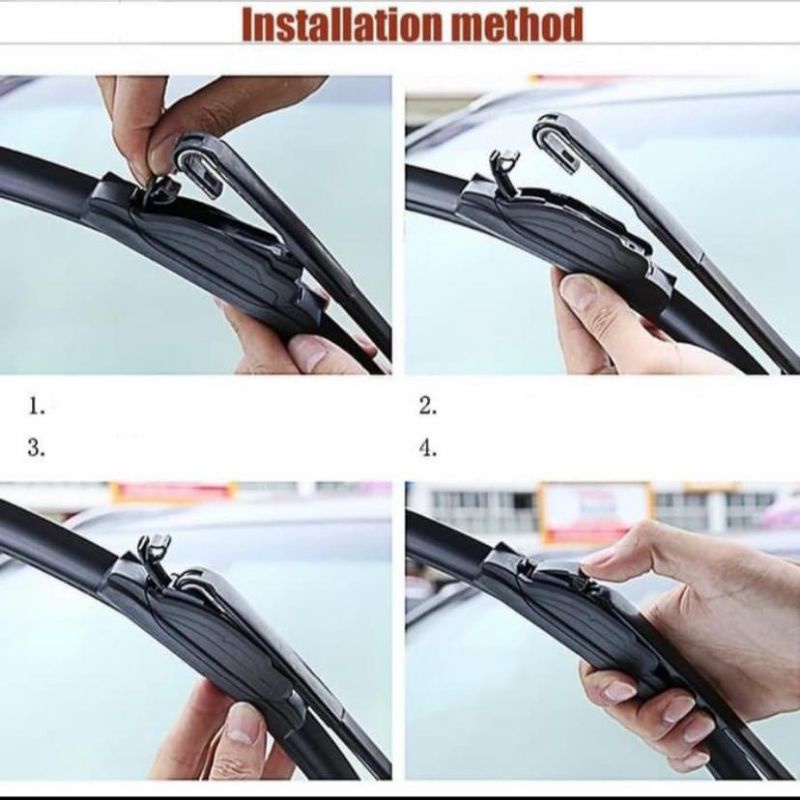 Installation method

1.

2.

3.

4.