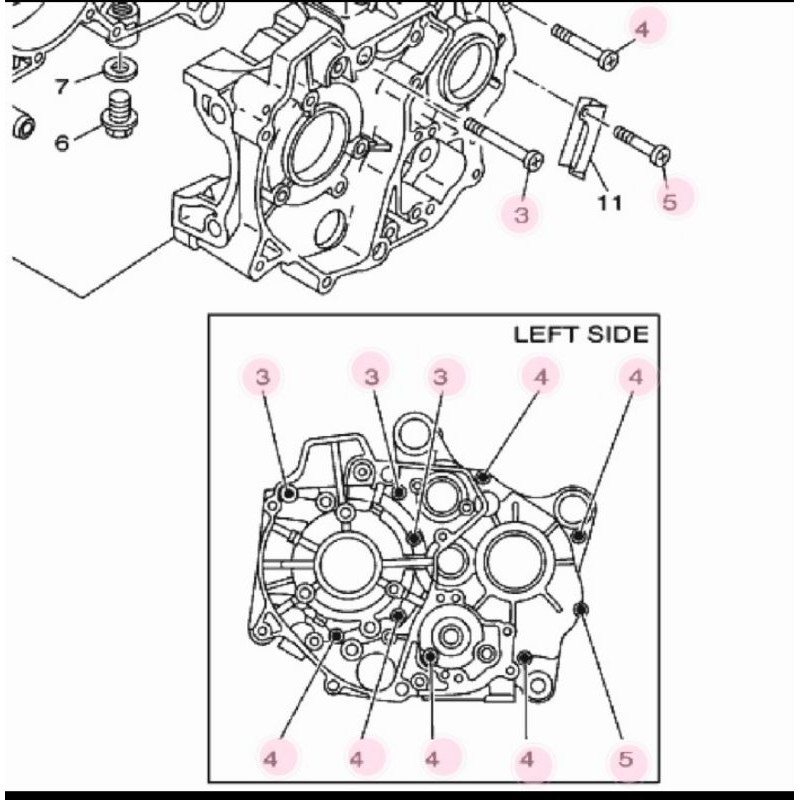 4
7
6
3
11
5
LEFT SIDE
3
3
3
4
4
4
4
4
4
5