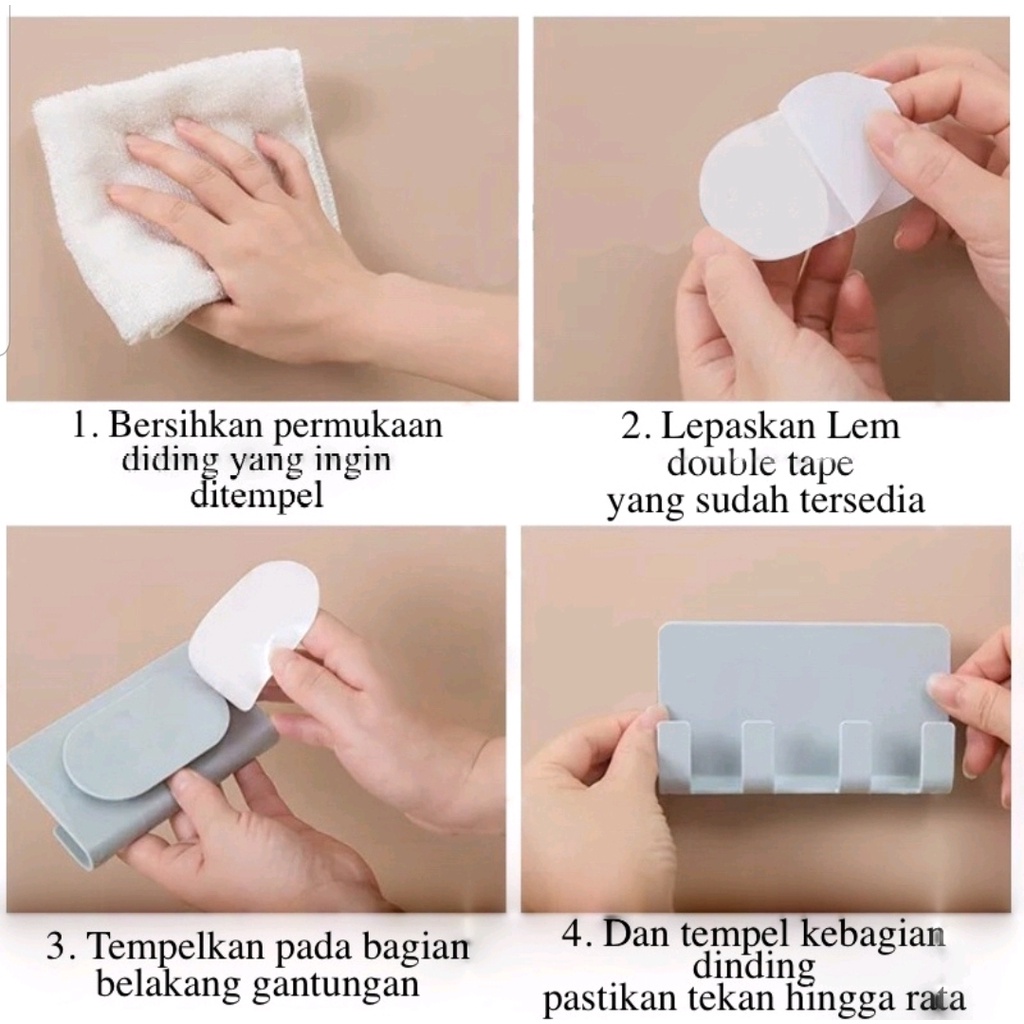 1. Bersihkan permukaan diding yang ingin ditempel

2. Lepaskan Lem double tape yang sudah tersedia

3. Tempelkan pada bagian belakang gantungan

4. Dan tempel kebagian dinding pastikan tekan hingga rata