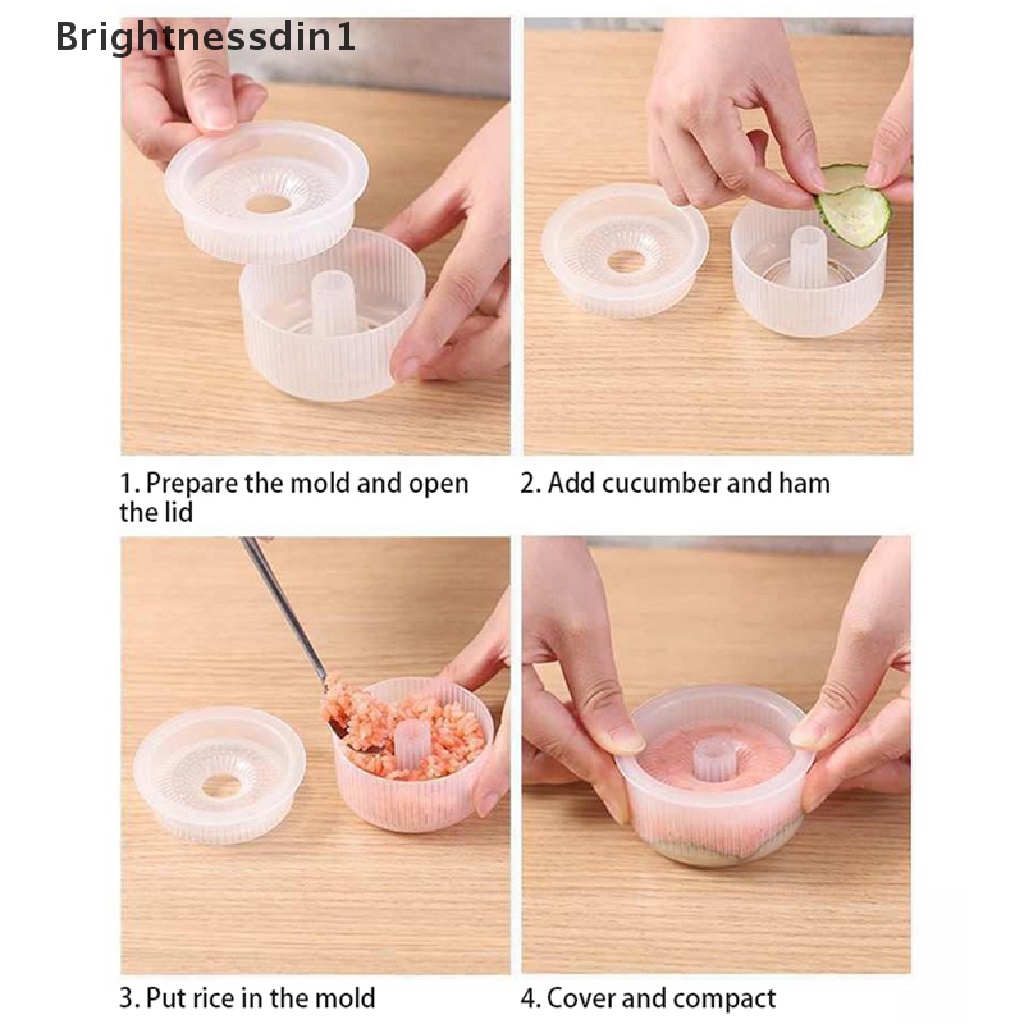 Brightnessdin1

1. Prepare the mold and open the lid

2. Add cucumber and ham

3. Put rice in the mold

4. Cover and compact