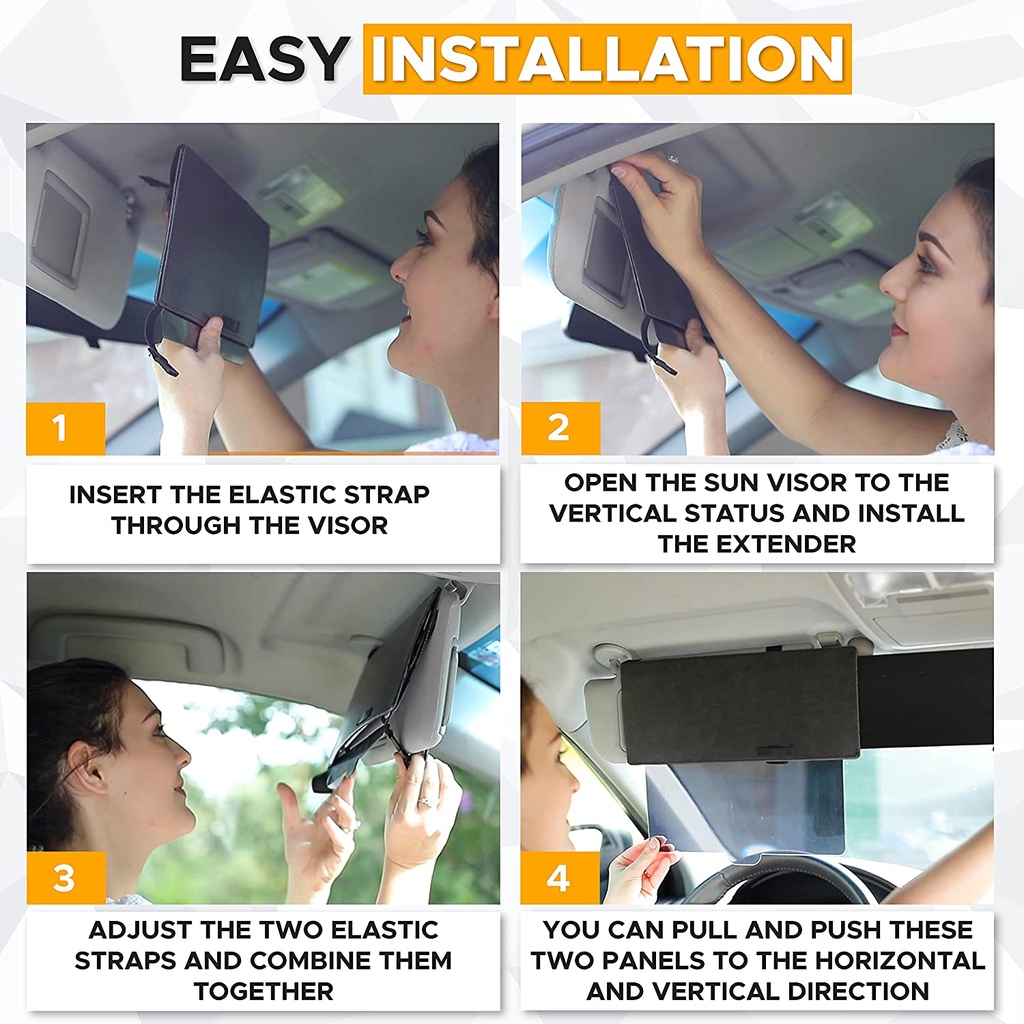 EASY INSTALLATION

1

INSERT THE ELASTIC STRAP THROUGH THE VISOR

2

OPEN THE SUN VISOR TO THE VERTICAL STATUS AND INSTALL THE EXTENDER

3

ADJUST THE TWO ELASTIC STRAPS AND COMBINE THEM TOGETHER

4

YOU CAN PULL AND PUSH THESE TWO PANELS TO THE HORIZONTAL AND VERTICAL DIRECTION