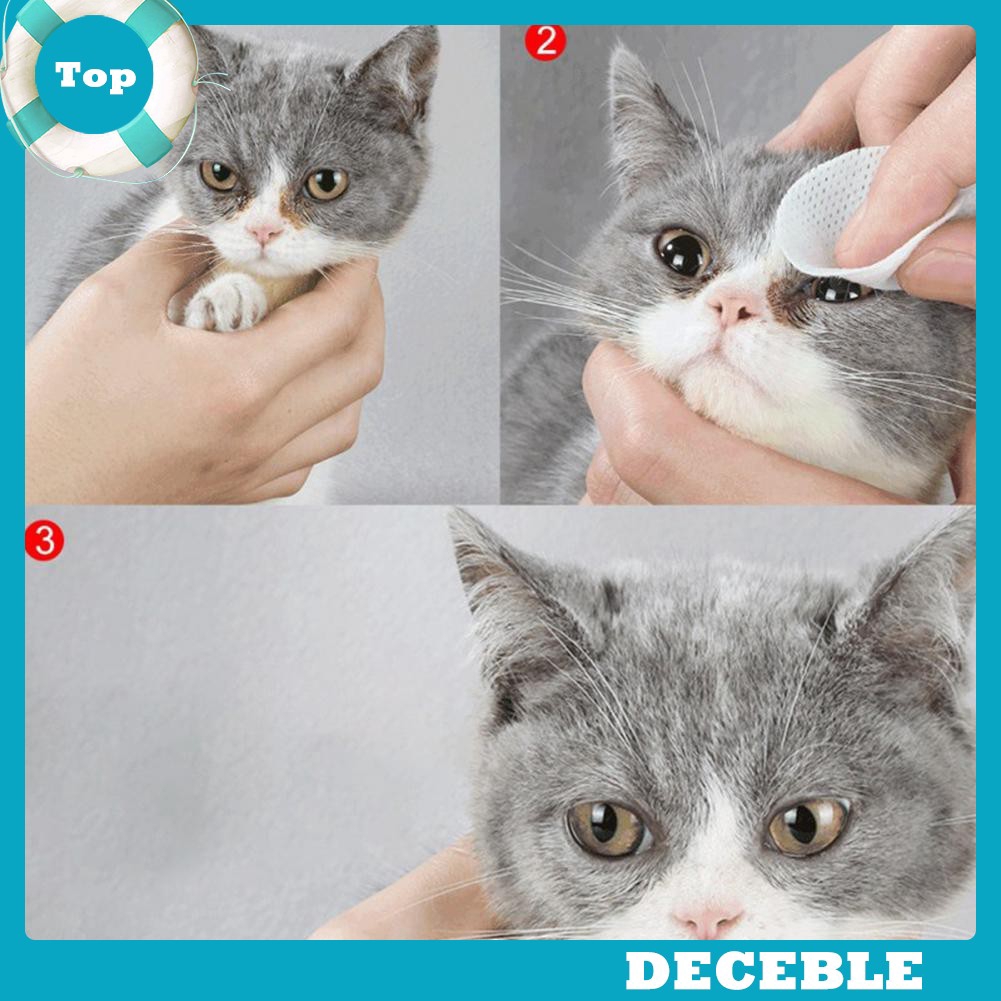 Top

2

3

DECEBLE