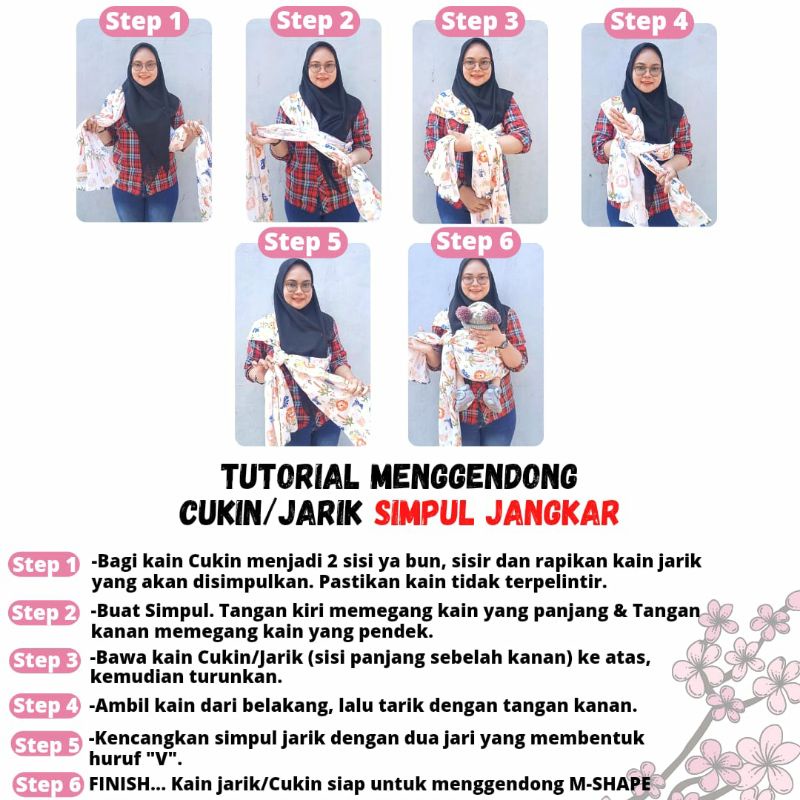 Step 1
Step 2
Step 3
Step 4
Step 5
Step 6

TUTORIAL MENGGENDONG CUKIN/JARIK SIMPUL JANGKAR

Step 1 -Bagi kain Cukin menjadi 2 sisi ya bun, sisir dan rapikan kain jarik yang akan disimpulkan. Pastikan kain tidak terpelintir.

Step 2 -Buat Simpul. Tangan kiri memegang kain yang panjang & Tangan kanan memegang kain yang pendek.

Step 3 -Bawa kain Cukin/Jarik (sisi panjang sebelah kanan) ke atas, kemudian turunkan.

Step 4 -Ambil kain dari belakang, lalu tarik dengan tangan kanan.

Step 5 -Kencangkan simpul jarik dengan dua jari yang membentuk huruf "V".

Step 6 FINISH... Kain jarik/Cukin siap untuk menggendong M-SHAPE