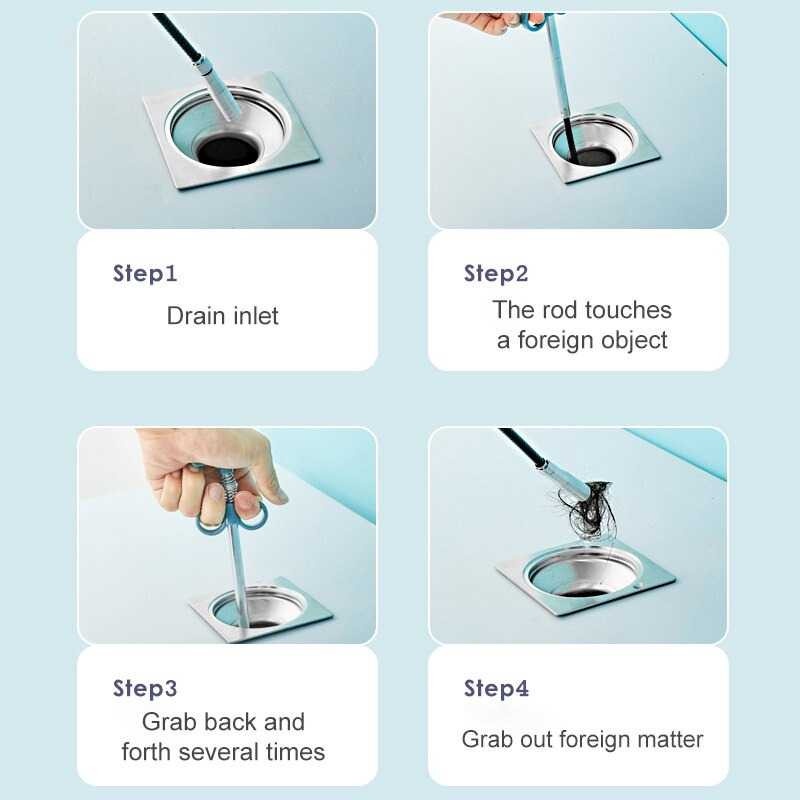 Step1
Drain inlet

Step2
The rod touches a foreign object

Step3
Grab back and forth several times

Step4
Grab out foreign matter