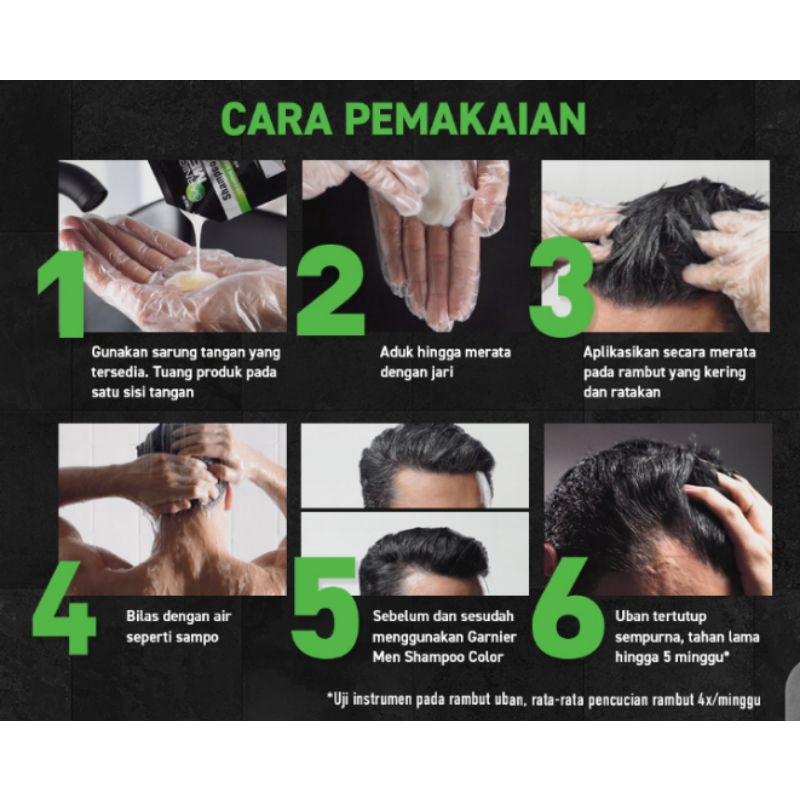 CARA PEMAKAIAN

1 Gunakan sarung tangan yang tersedia. Tuang produk pada satu sisi tangan

2 Aduk hingga merata dengan jari

3 Aplikasikan secara merata pada rambut yang kering dan ratakan

4 Bilas dengan air seperti sampo

5 Sebelum dan sesudah menggunakan Garnier Men Shampoo Color

6 Uban tertutup sempurna, tahan lama hingga 5 minggu*

*Uji instrumen pada rambut uban, rata-rata pencucian rambut 4x/minggu