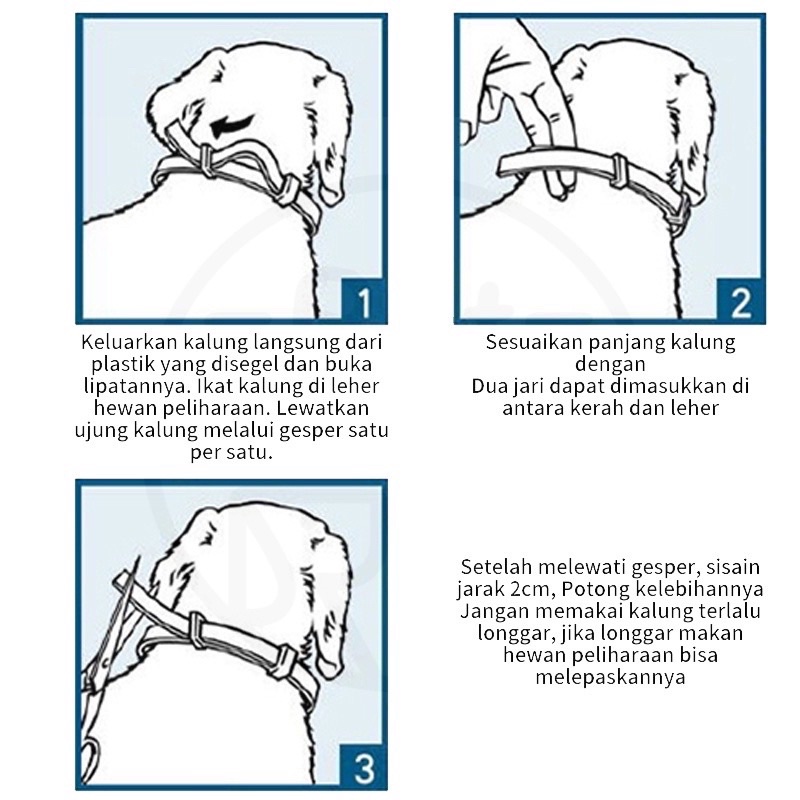 1

Keluarkan kalung langsung dari plastik yang disegel dan buka lipatannya. Ikat kalung di leher hewan peliharaan. Lewatkan ujung kalung melalui gesper satu per satu.

2

Sesuaikan panjang kalung dengan
Dua jari dapat dimasukkan di antara kerah dan leher

3

Setelah melewati gesper, sisain jarak 2cm, Potong kelebihannya
Jangan memakai kalung terlalu longgar, jika longgar makan hewan peliharaan bisa melepaskannya