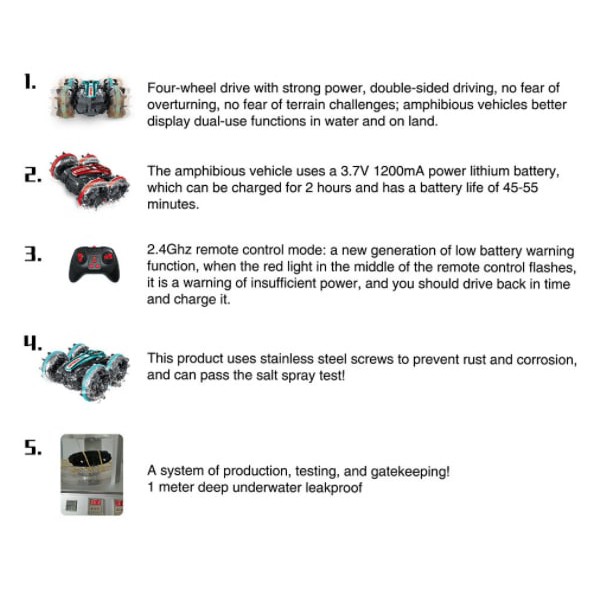 1.

Four-wheel drive with strong power, double-sided driving, no fear of overturning, no fear of terrain challenges; amphibious vehicles better display dual-use functions in water and on land.

2.

The amphibious vehicle uses a 3.7V 1200mA power lithium battery, which can be charged for 2 hours and has a battery life of 45-55 minutes.

3.

2.4Ghz remote control mode: a new generation of low battery warning function, when the red light in the middle of the remote control flashes, it is a warning of insufficient power, and you should drive back in time and charge it.

4.

This product uses stainless steel screws to prevent rust and corrosion, and can pass the salt spray test!

5.

A system of production, testing, and gatekeeping!
1 meter deep underwater leakproof