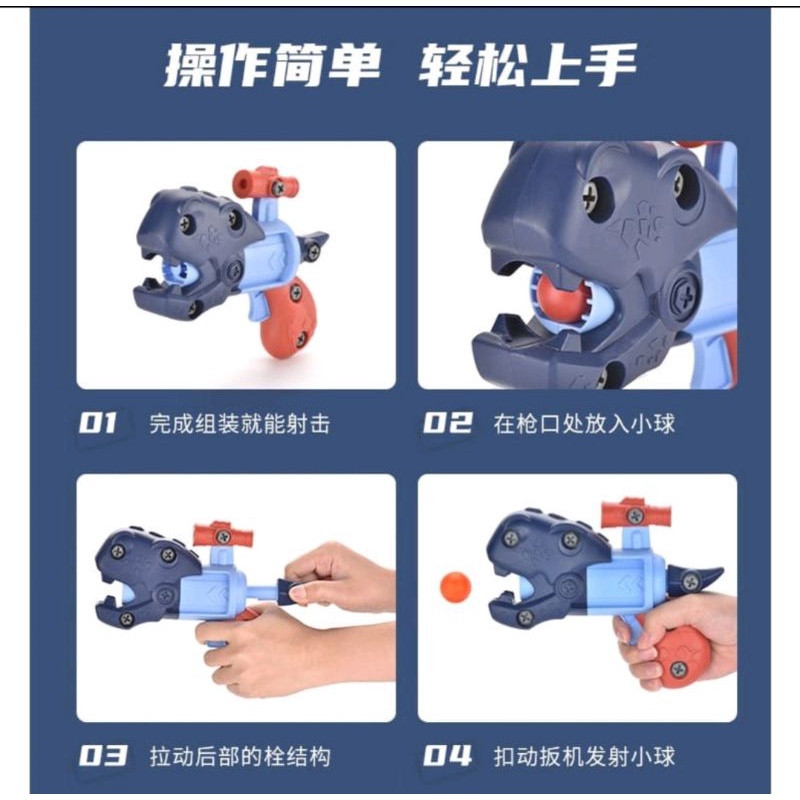 操作简单 轻松上手

01 完成组装就能射击

02 在枪口处放入小球

03 拉动后部的栓结构

04 扣动扳机发射小球