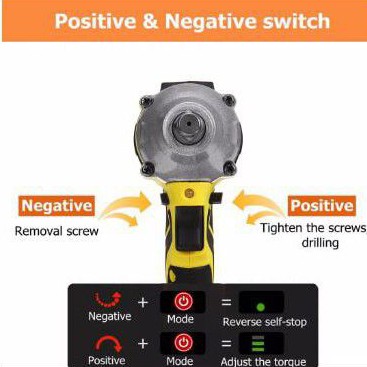 Positive & Negative switch

Negative

Removal screw

Positive

Tighten the screws, drilling

Negative + Mode = Reverse self-stop

Positive + Mode = Adjust the torque